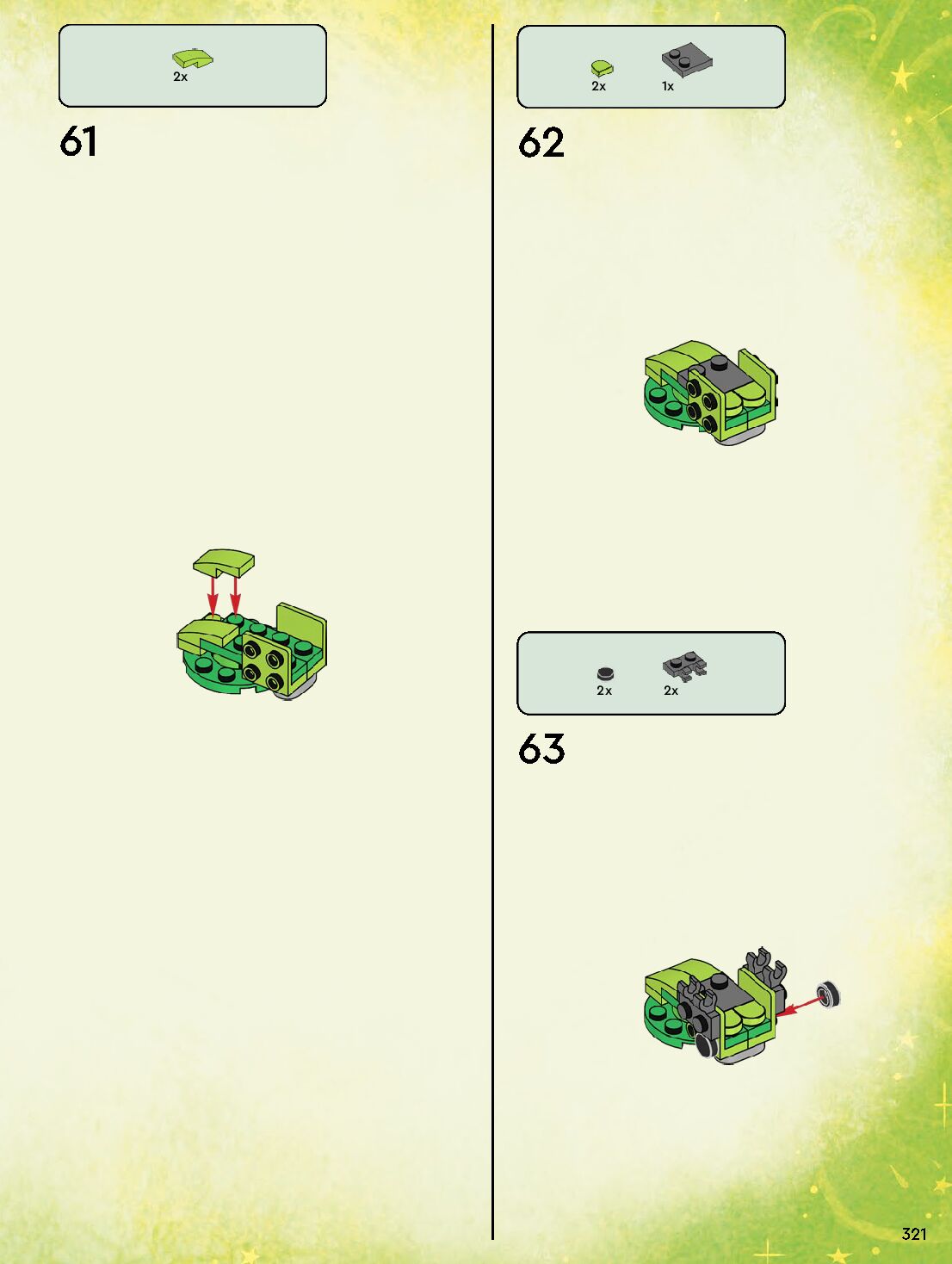 2x

61

2x 1x

62

2x 2x

63

321