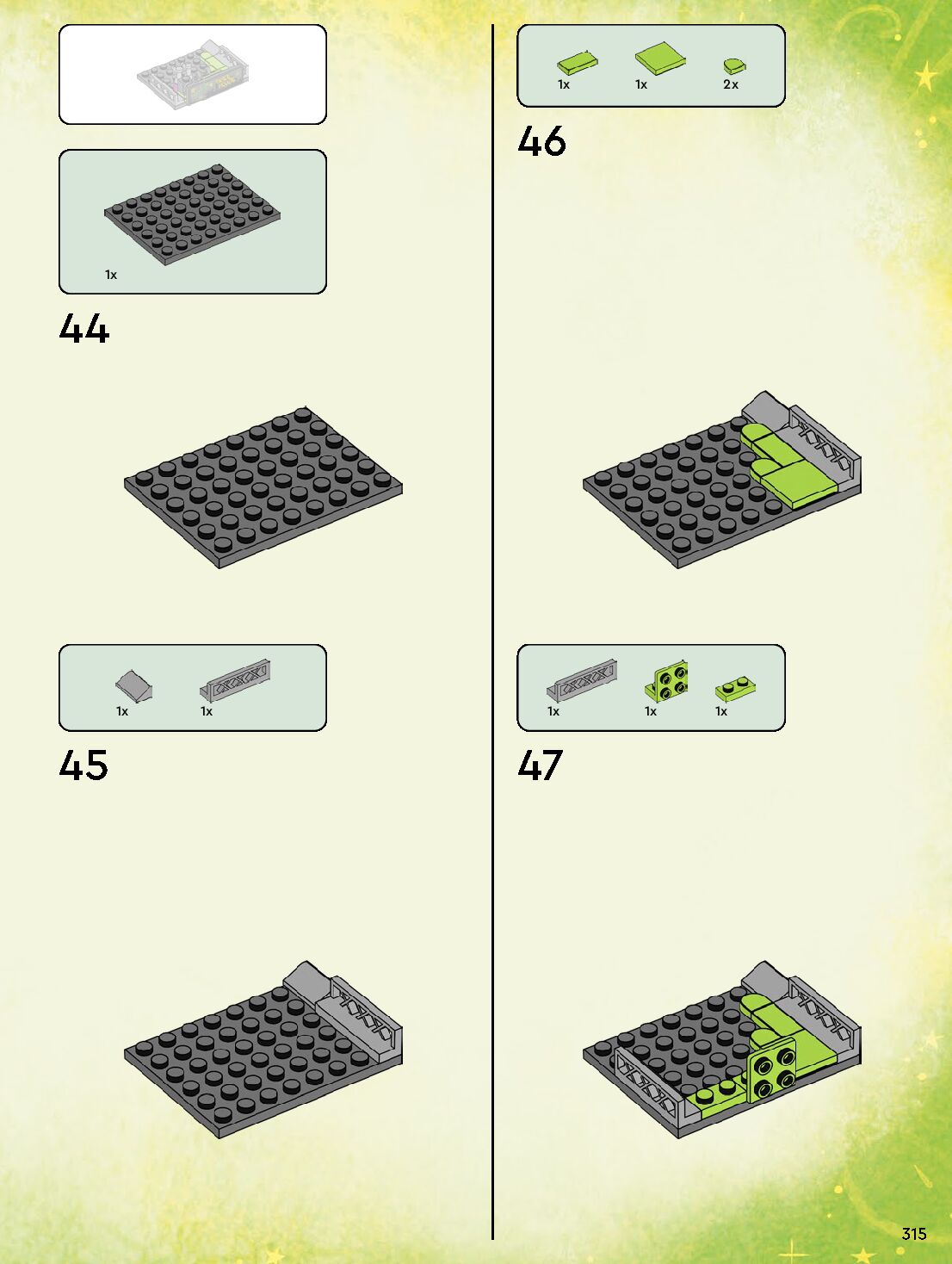 1x

44

1x
1x

45

1x
1x
2x

46

1x
1x
1x

47

315