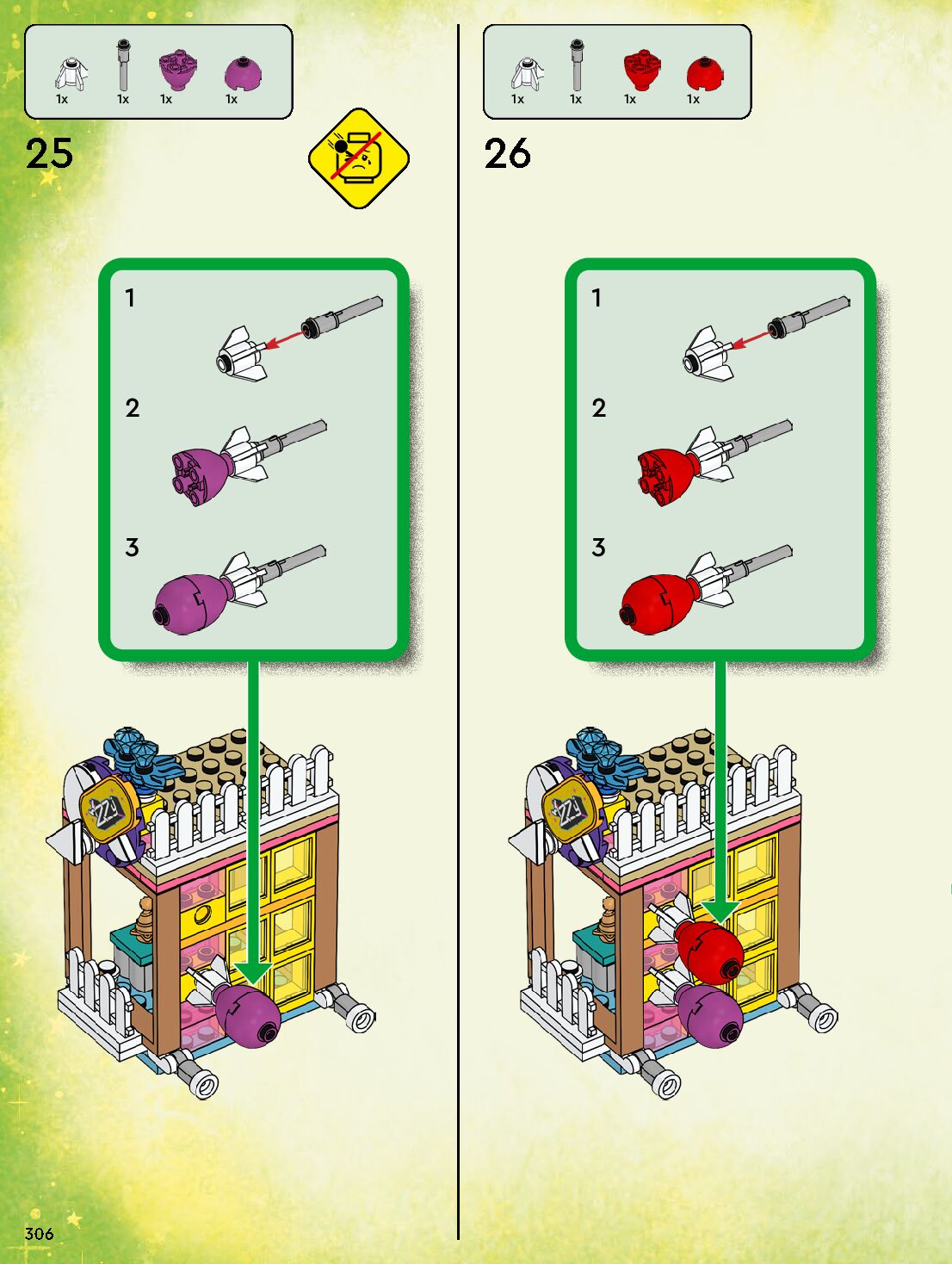 1x 1x 1x 1x

25

1

2

3

1x 1x 1x 1x

26

1

2

3

306