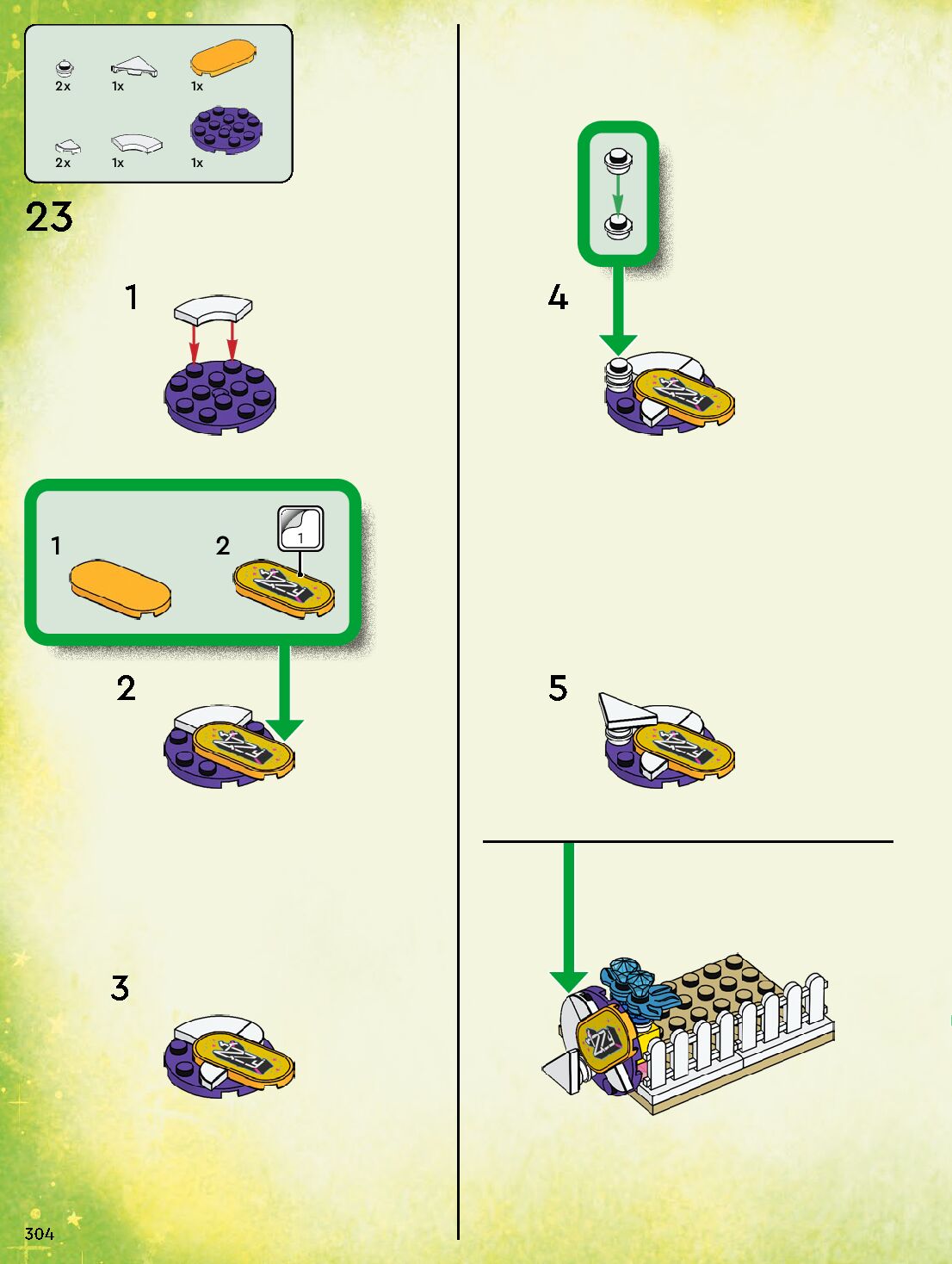 2x 1x 1x

2x 1x 1x

23

1

1

2

1

2

3

4

5

304