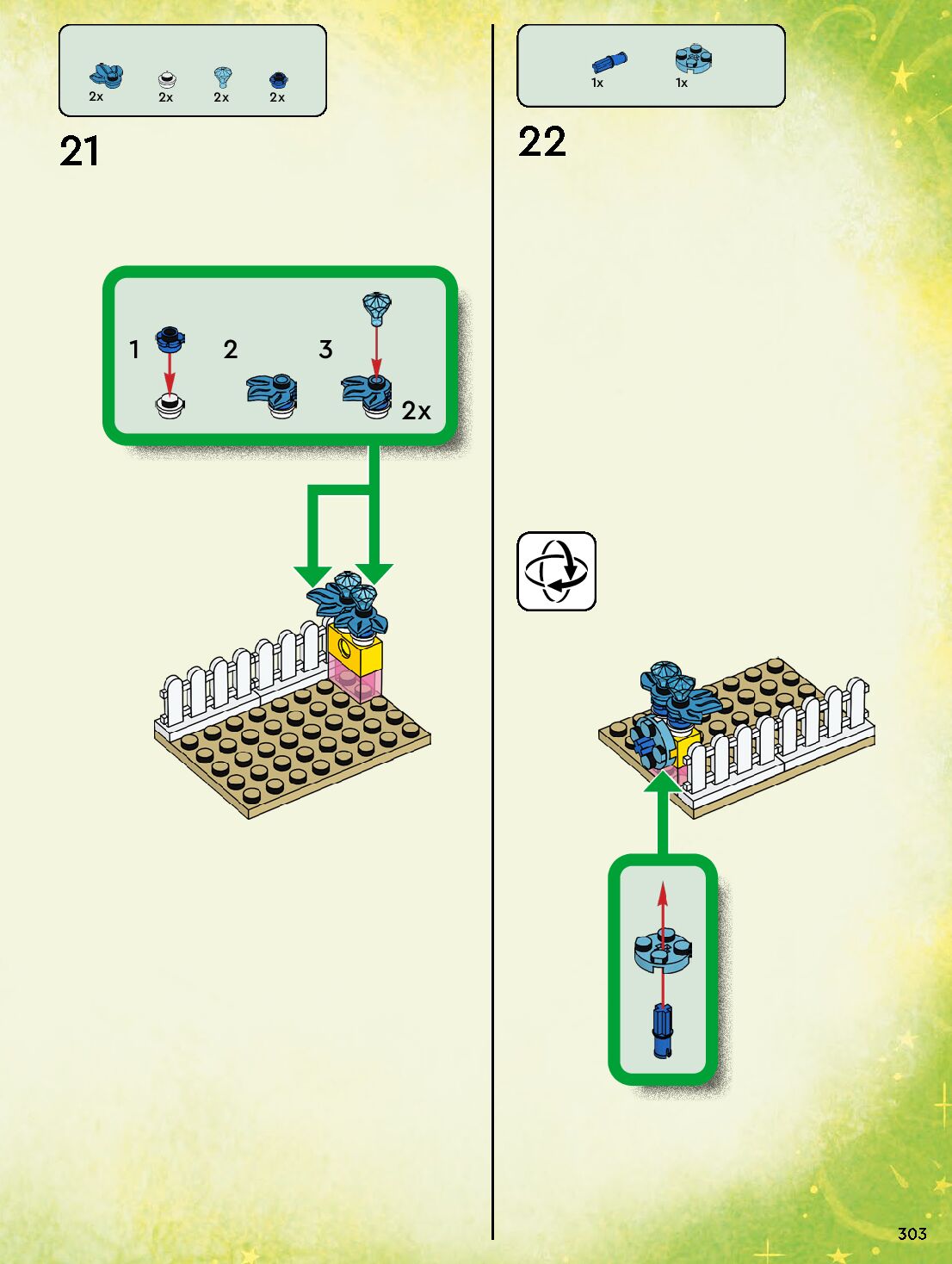 2x 2x 2x 2x

21

1 2 3

2x

1x 1x

22

303