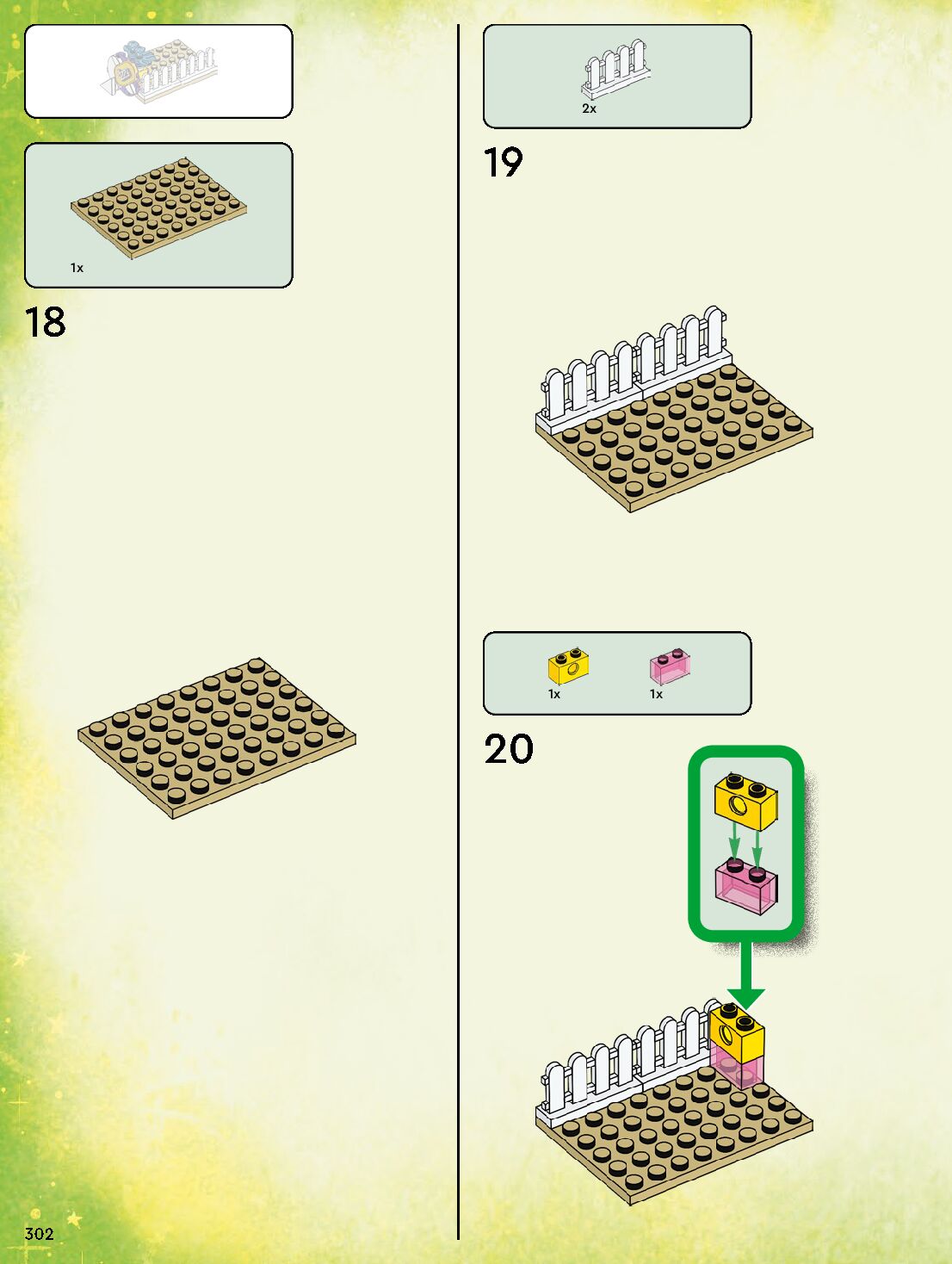 1x

18

2x

19

1x

1x

20

302