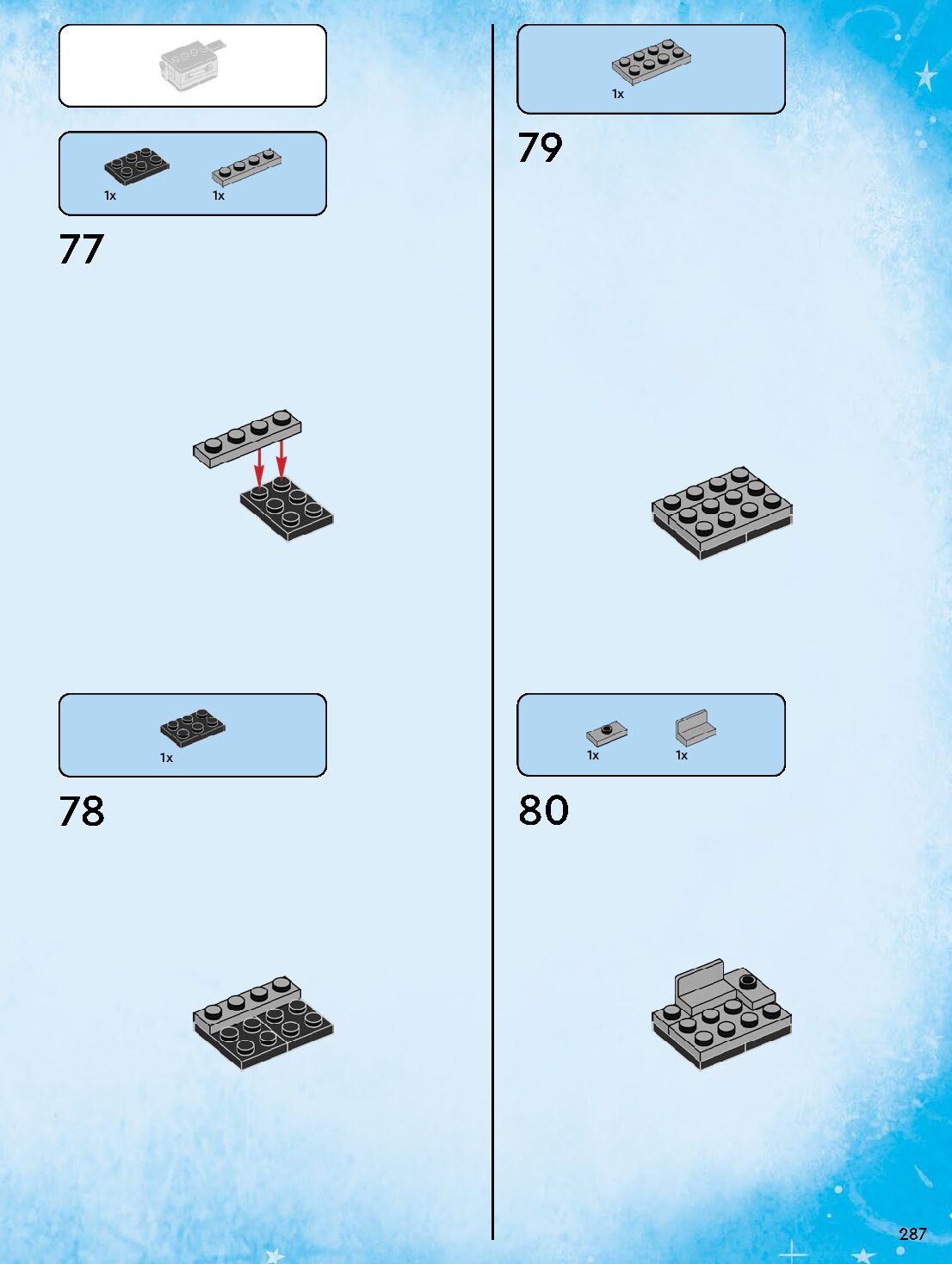 1x

1x

77

1x

78

1x

79

1x

1x

80

287