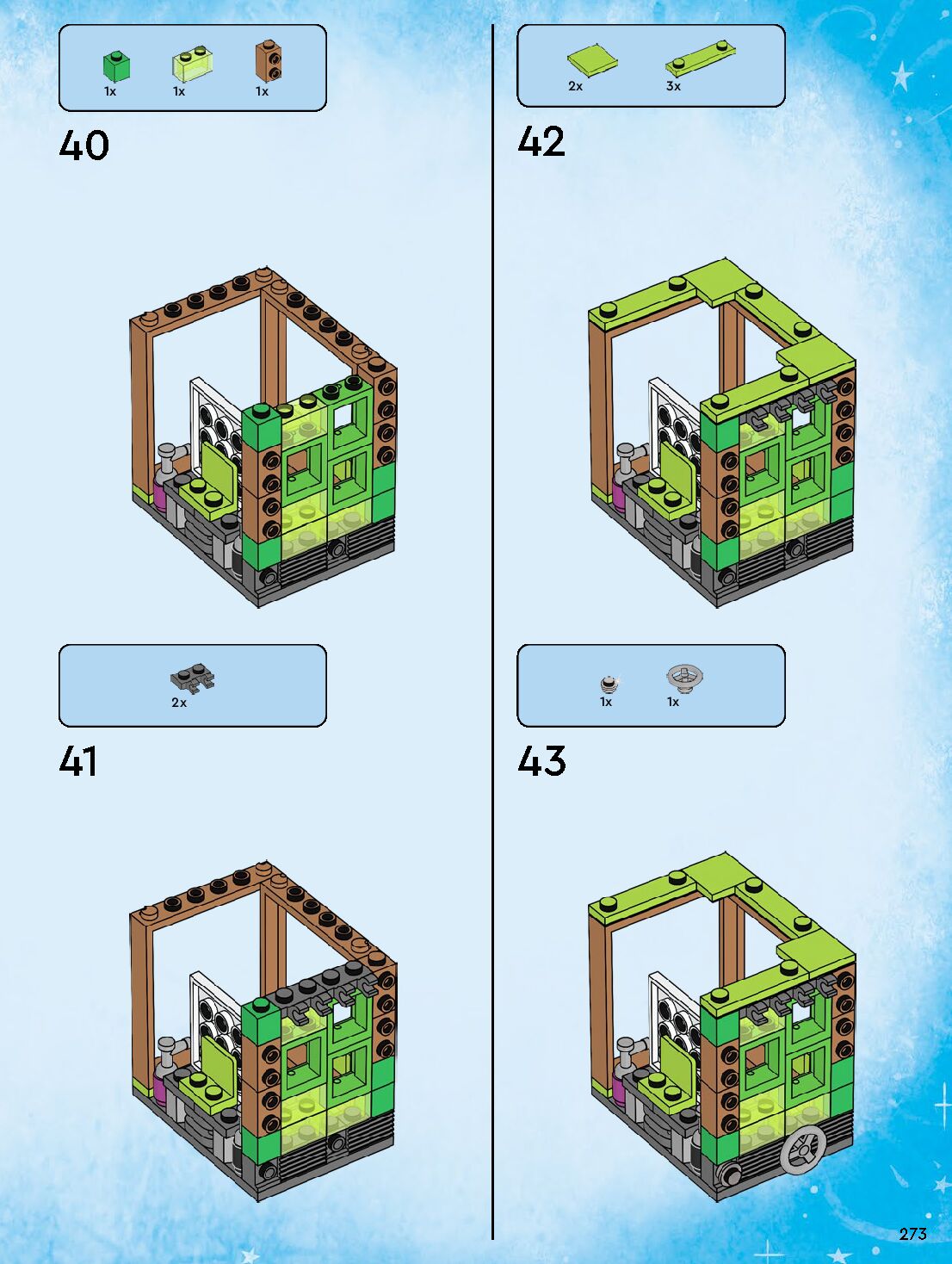 1x 1x 1x

40

2x

41

2x 3x

42

1x 1x

43

273