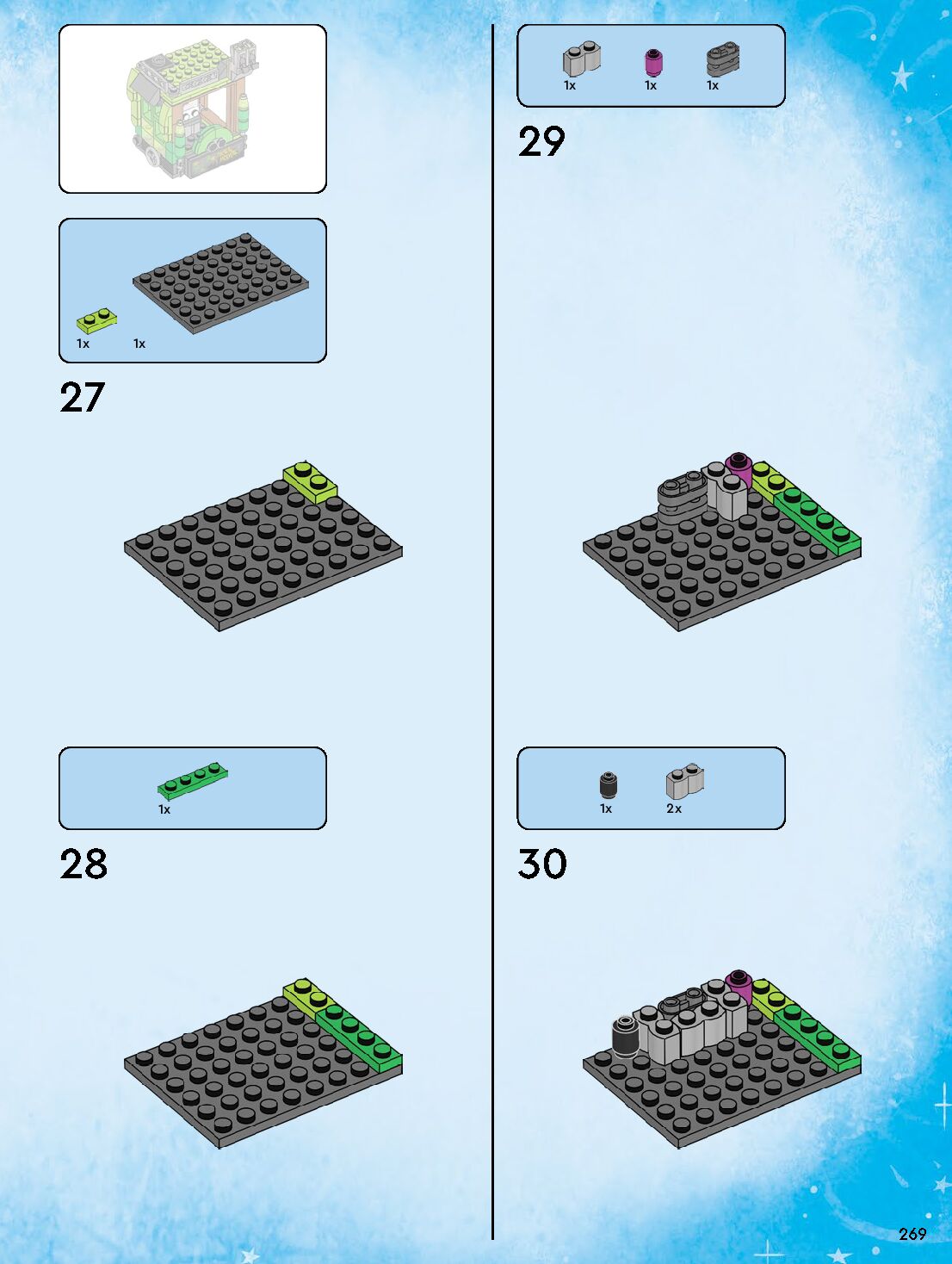 1x 1x

27

1x

28

1x 1x 1x

29

1x 2x

30

269