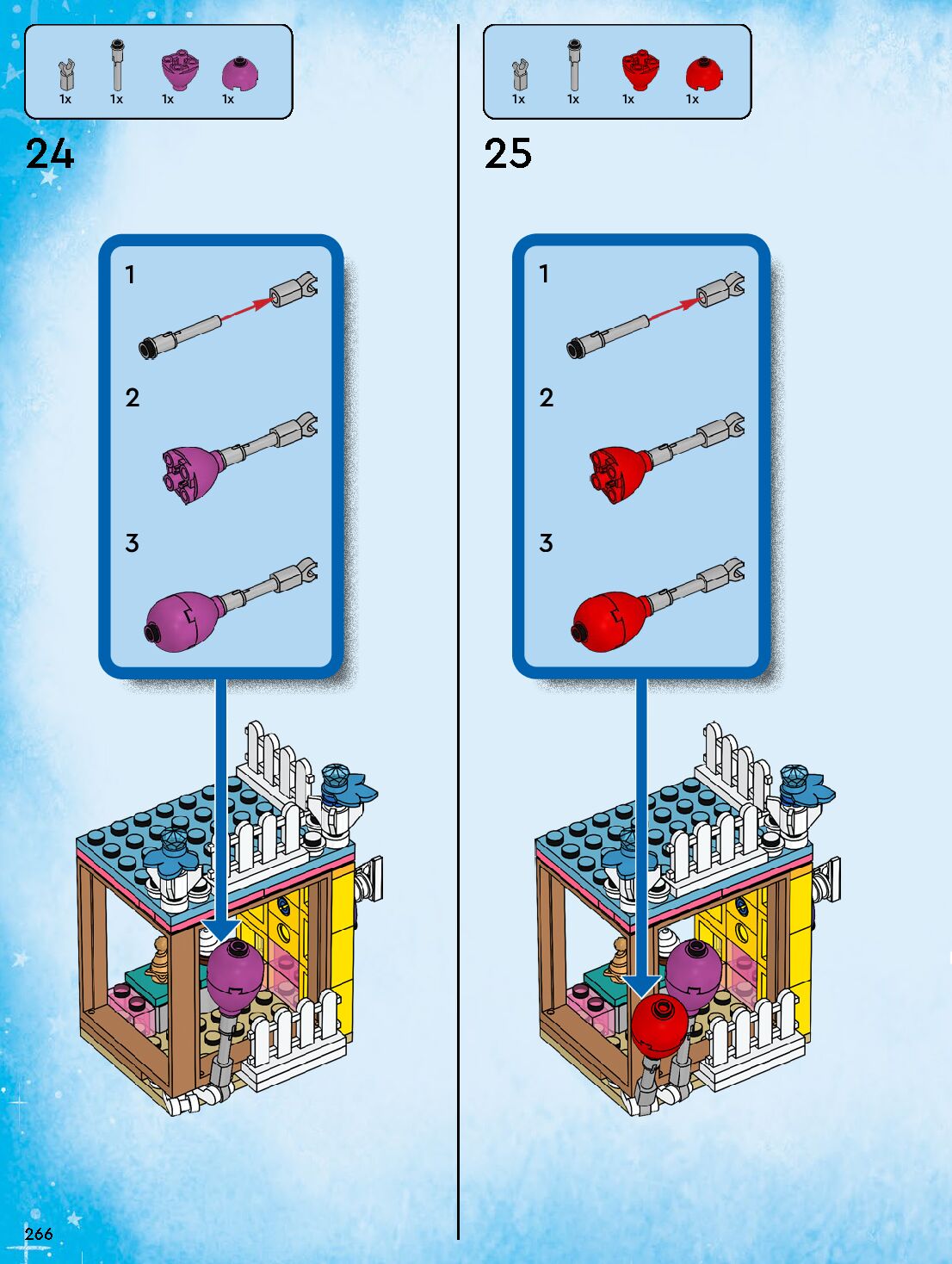 1x 1x 1x 1x

24

1

2

3

1x 1x 1x 1x

25

1

2

3

266