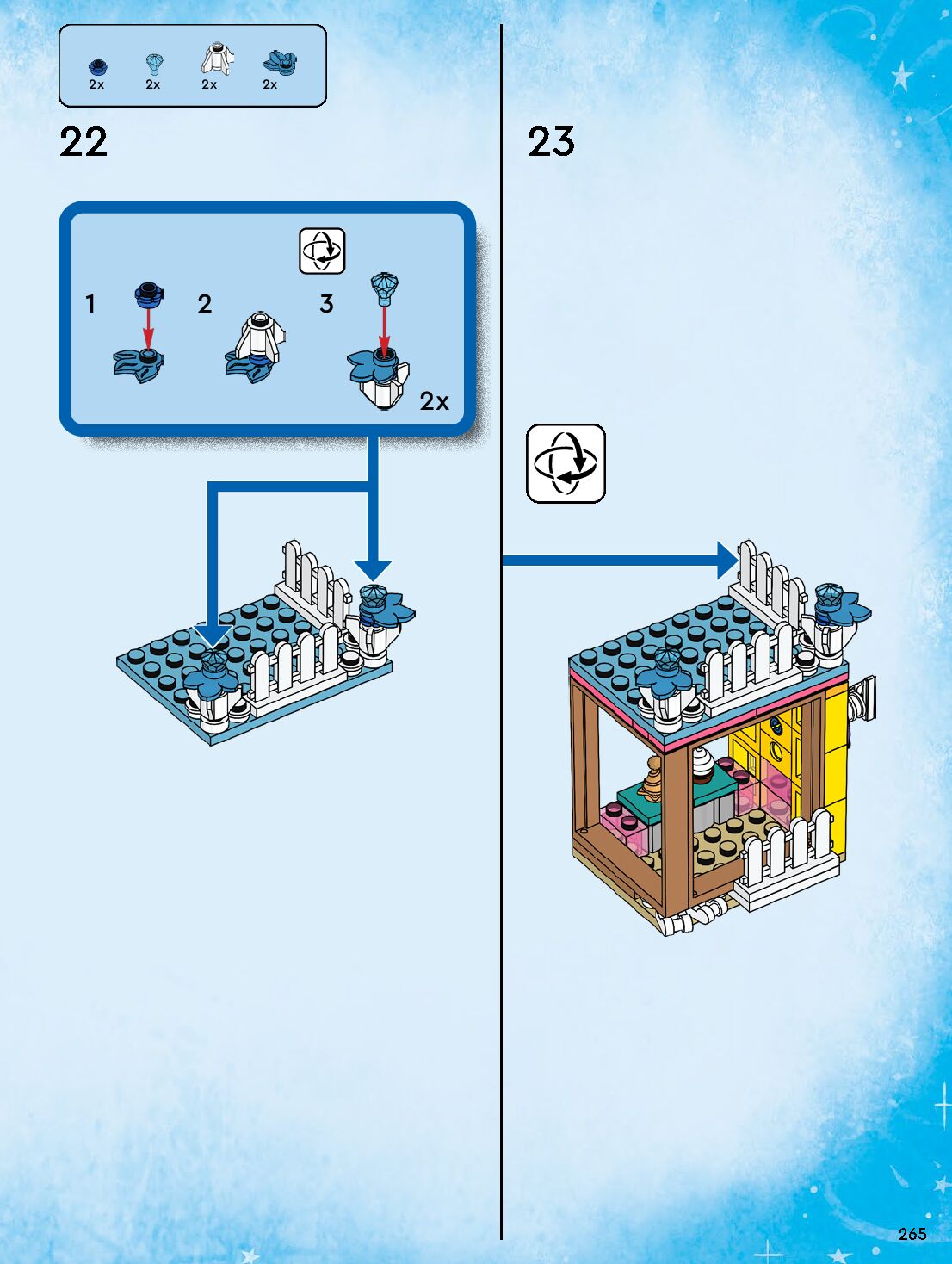 2x 2x 2x 2x

22

1 2 3

2x

23

265