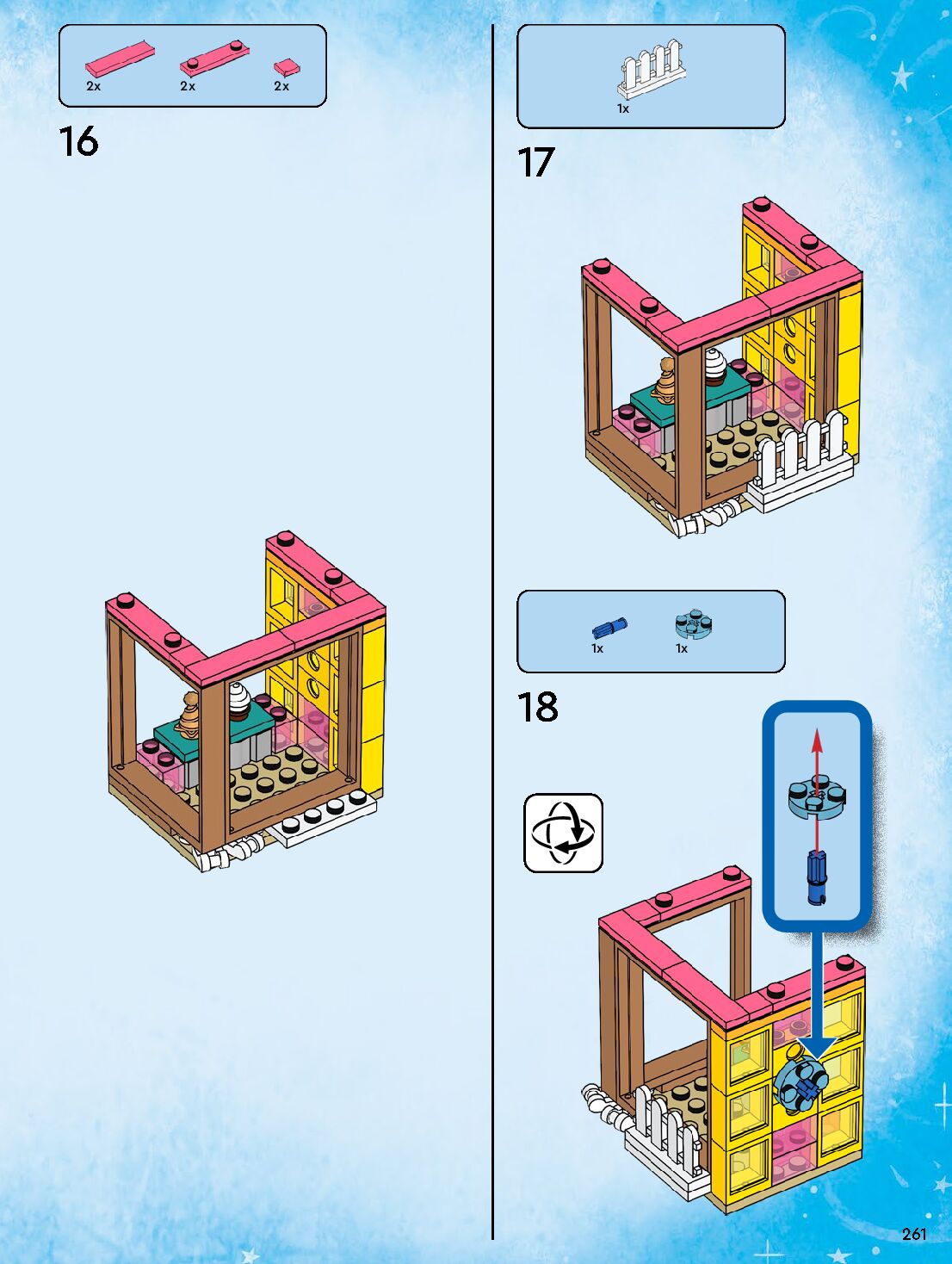 2x 2x 2x

16

1x

17

1x 1x

18

261