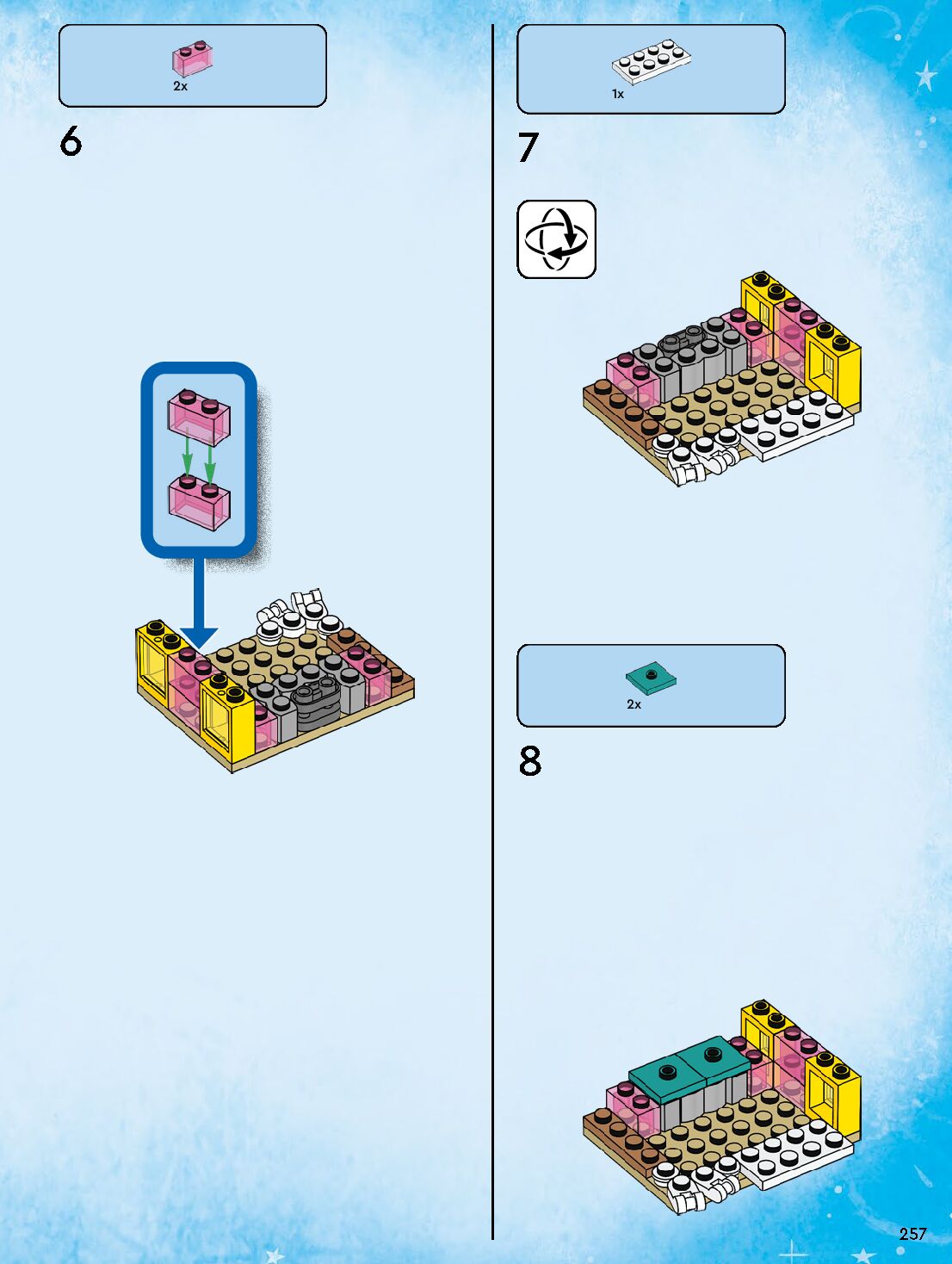 2x

6

1x

7

2x

8

257