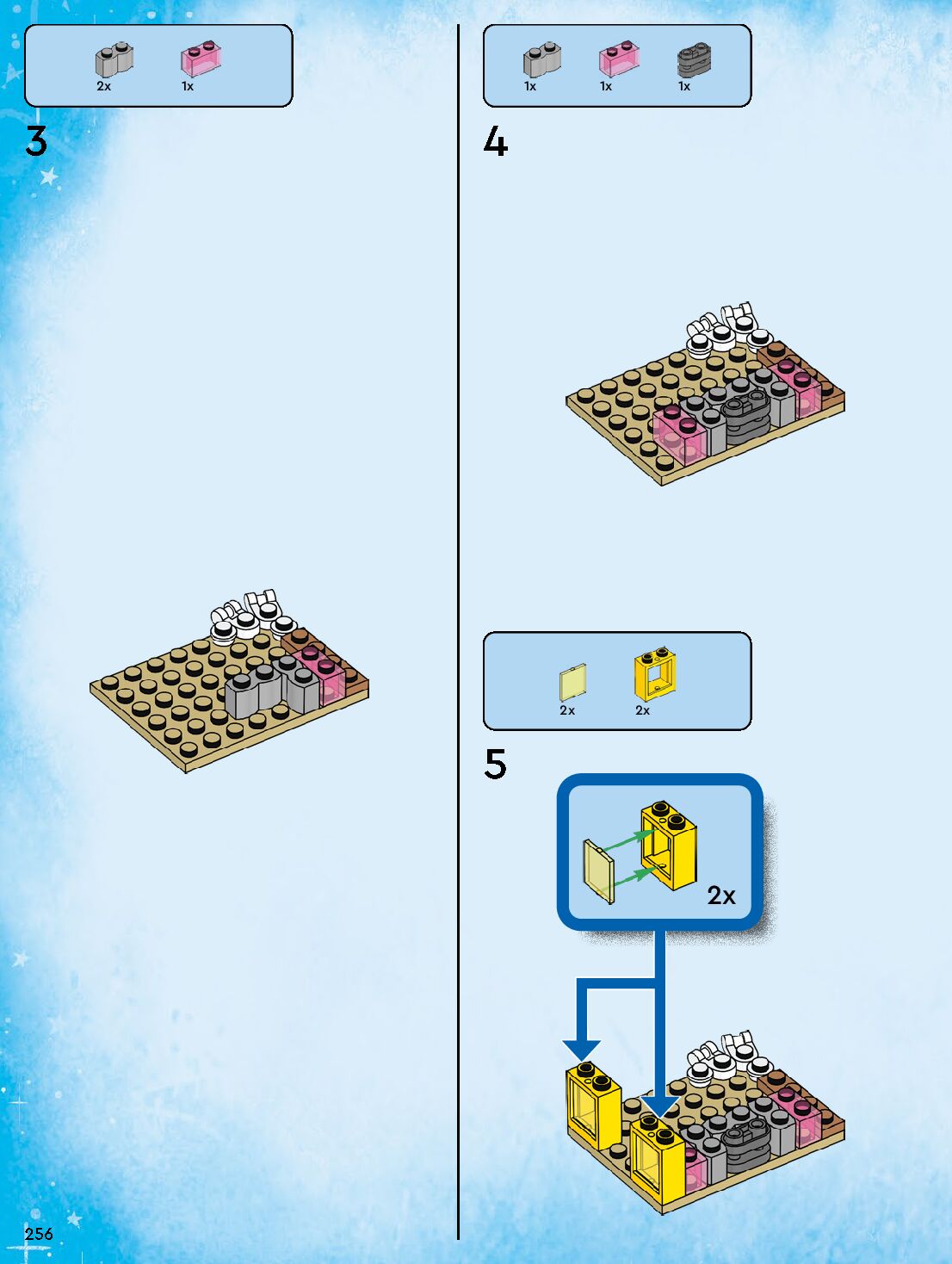 2x 1x

3

1x 1x 1x

4

2x 2x

5

2x

256