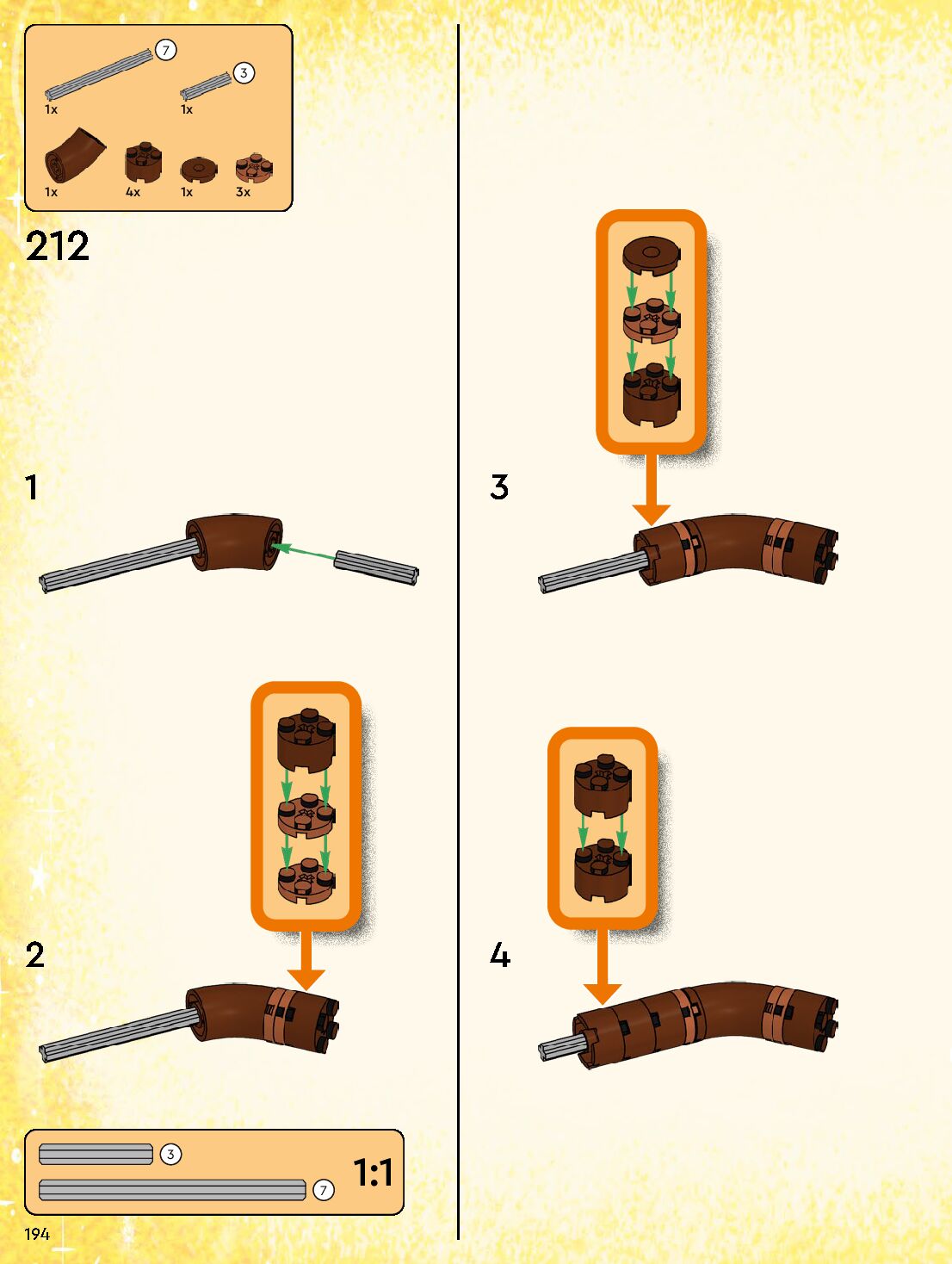 7
1x
3
1x
1x
4x
1x
3x

212

1

2

3
1:1
7

194

3

4