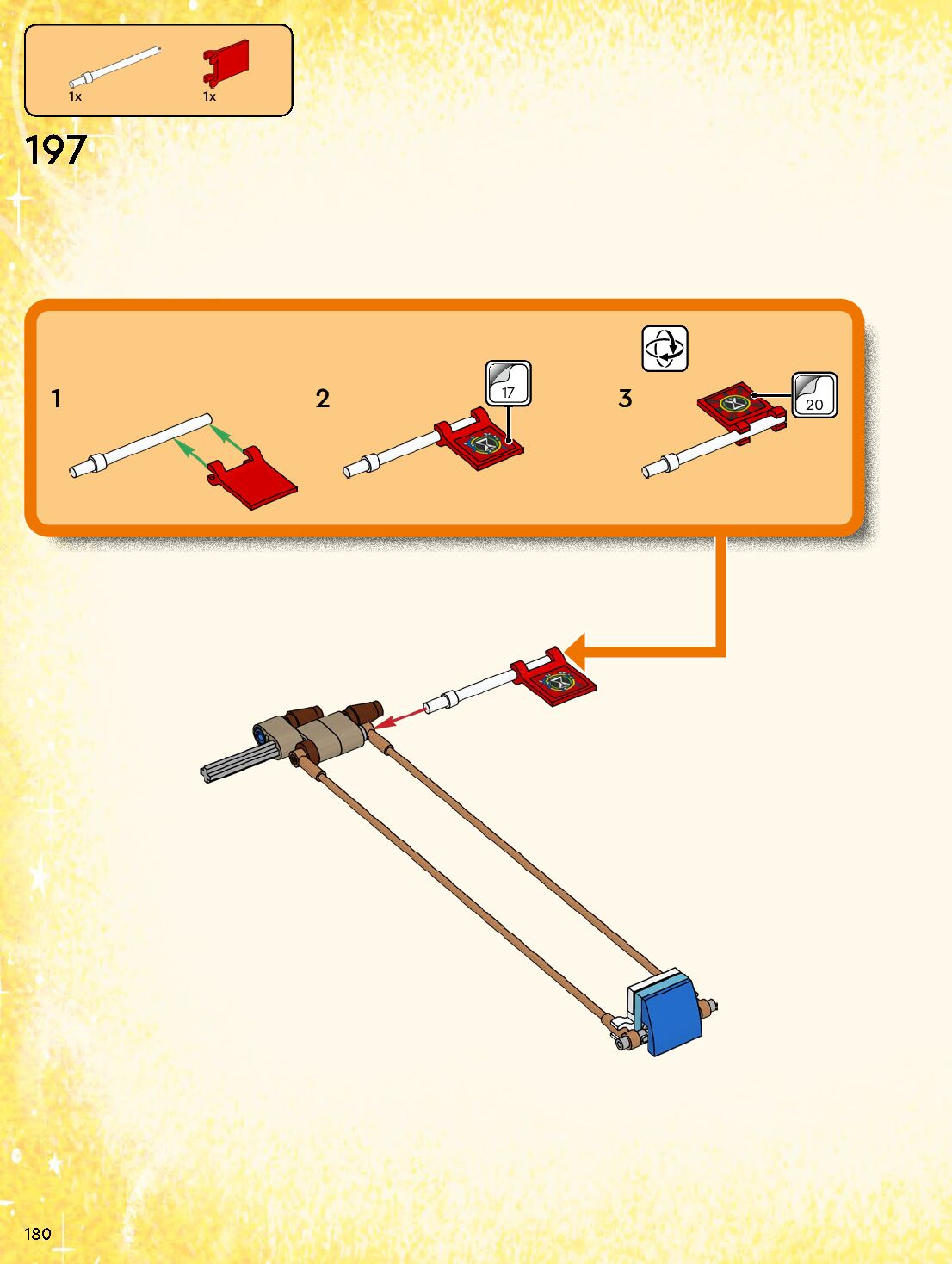 1x
1x

197

1

2

17

3

20

180