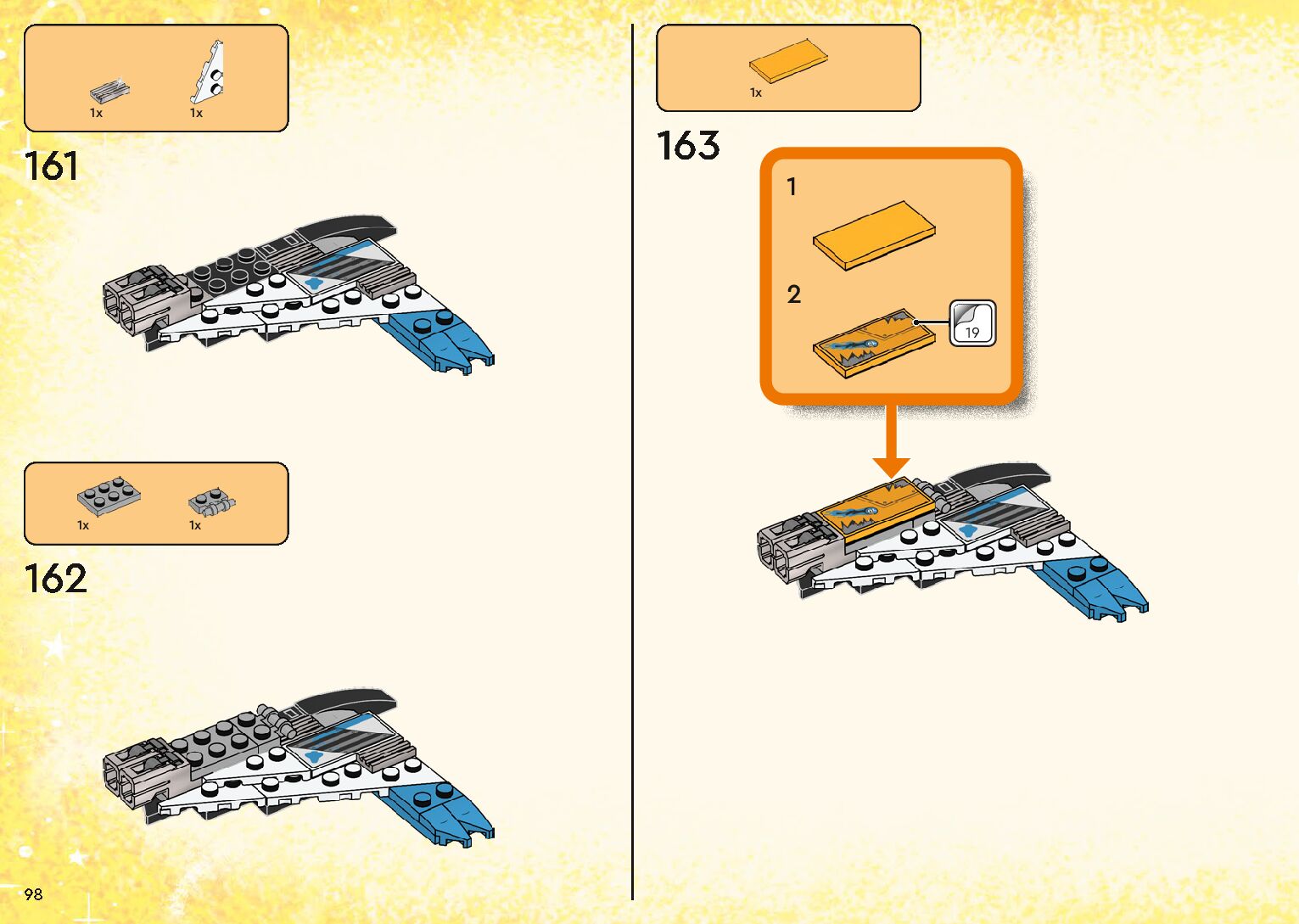 1x 1x

161

1x 1x

162

98

1x

163

1

2

19