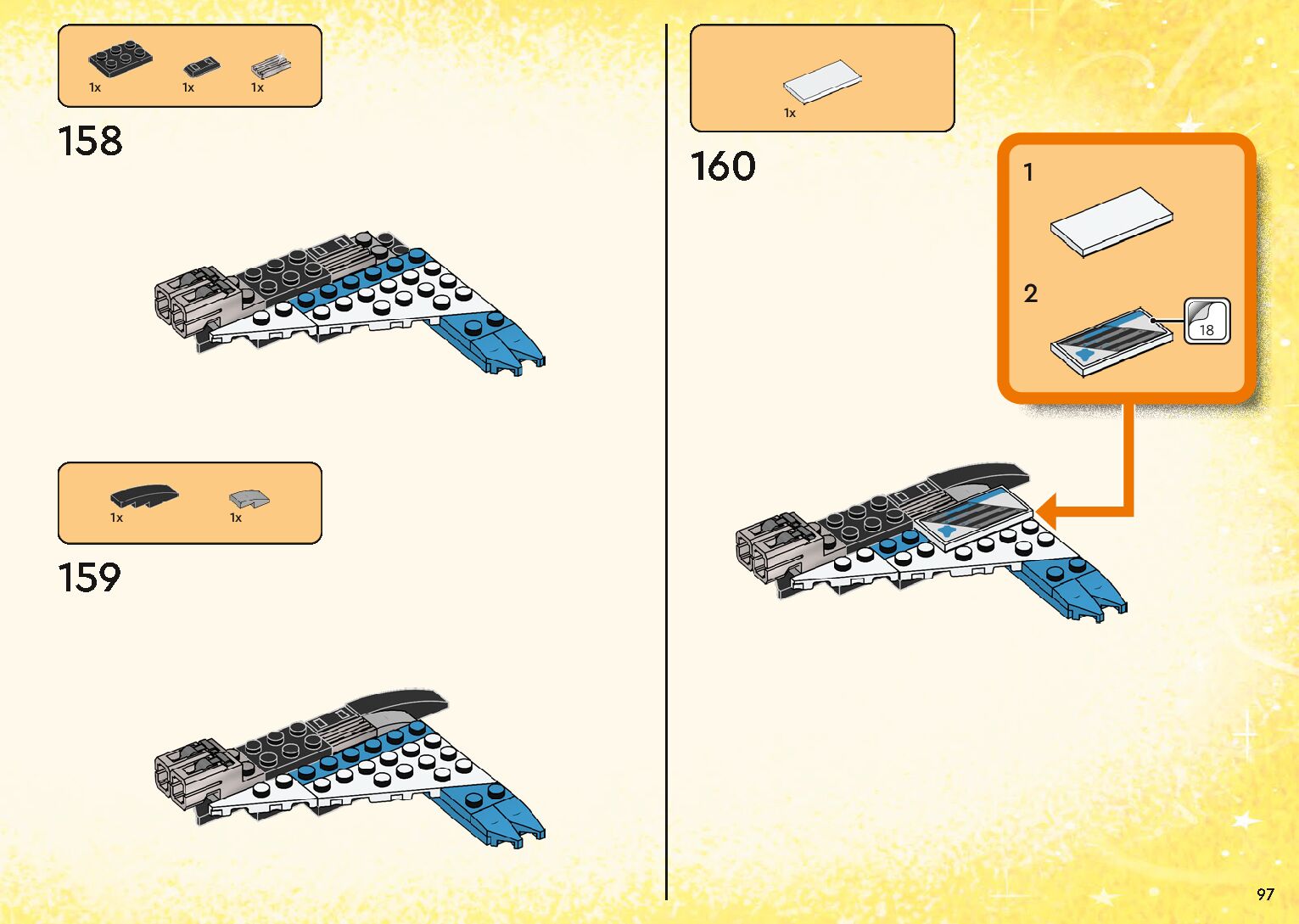 1x 1x 1x

158

1x 1x

159

1x

160

1

2

18

97