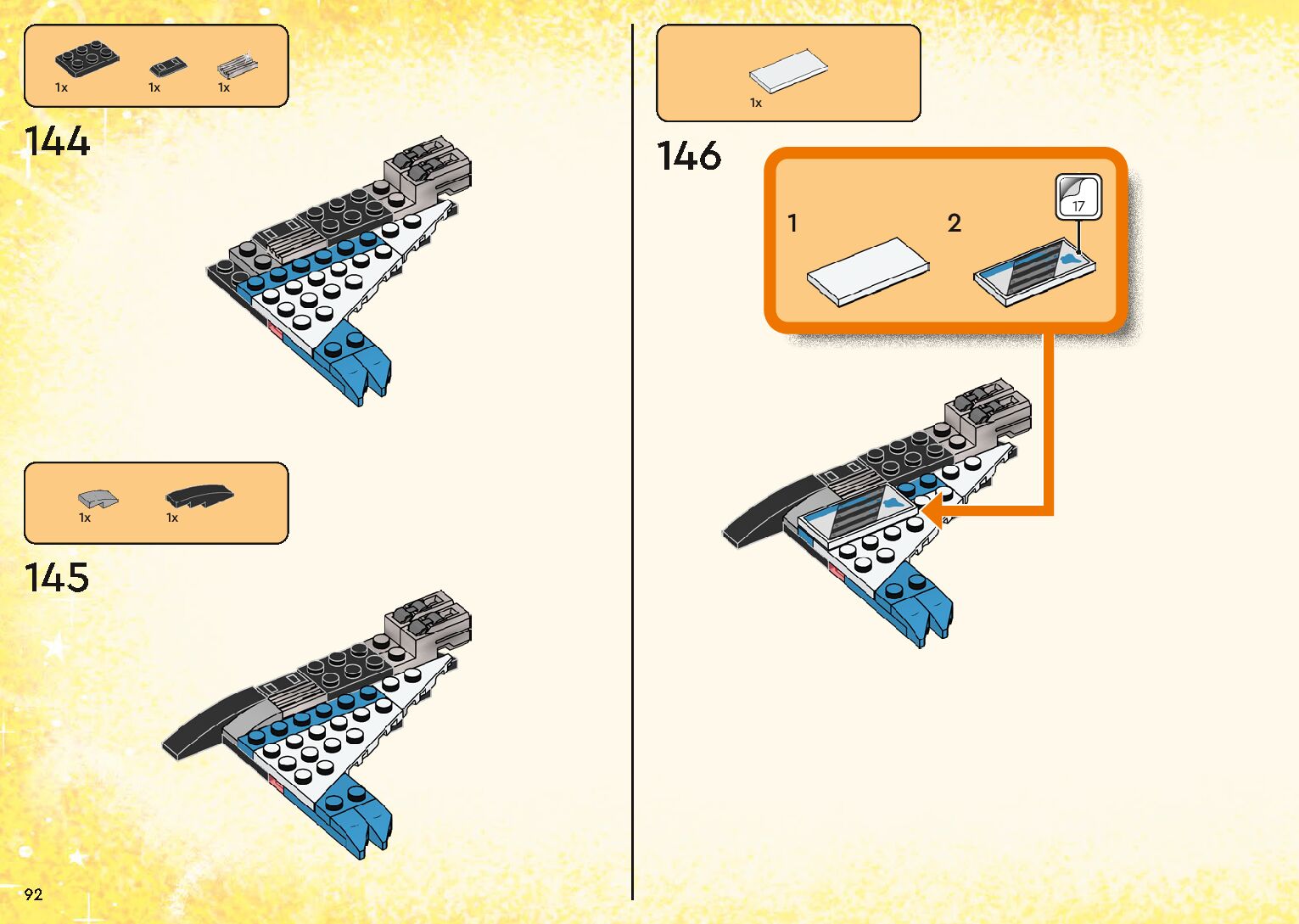 1x 1x 1x

144

1x 1x

145

92

1x

146

1

2

17