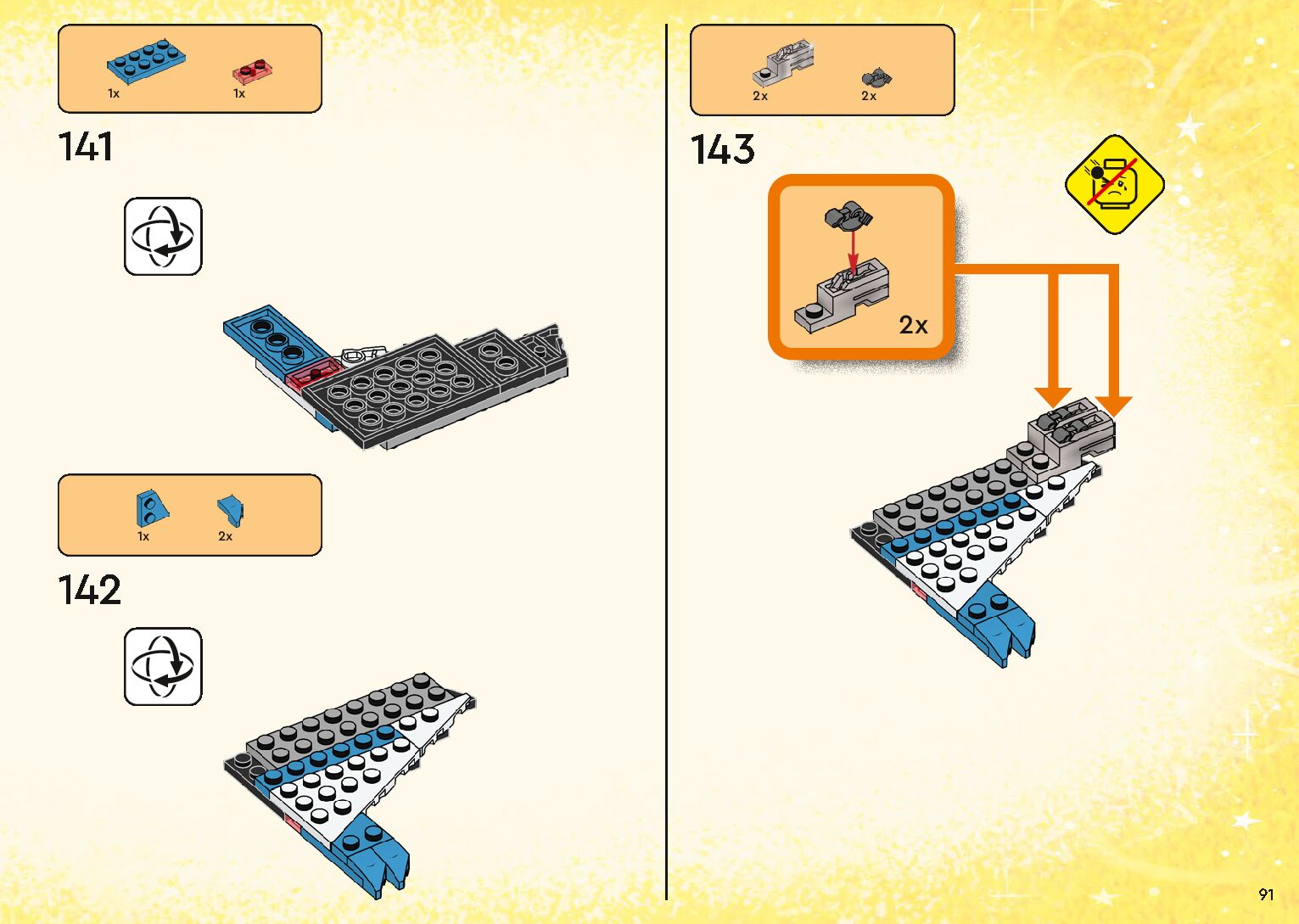 1x 1x

141

1x 2x

142

2x 2x

143

2x

91