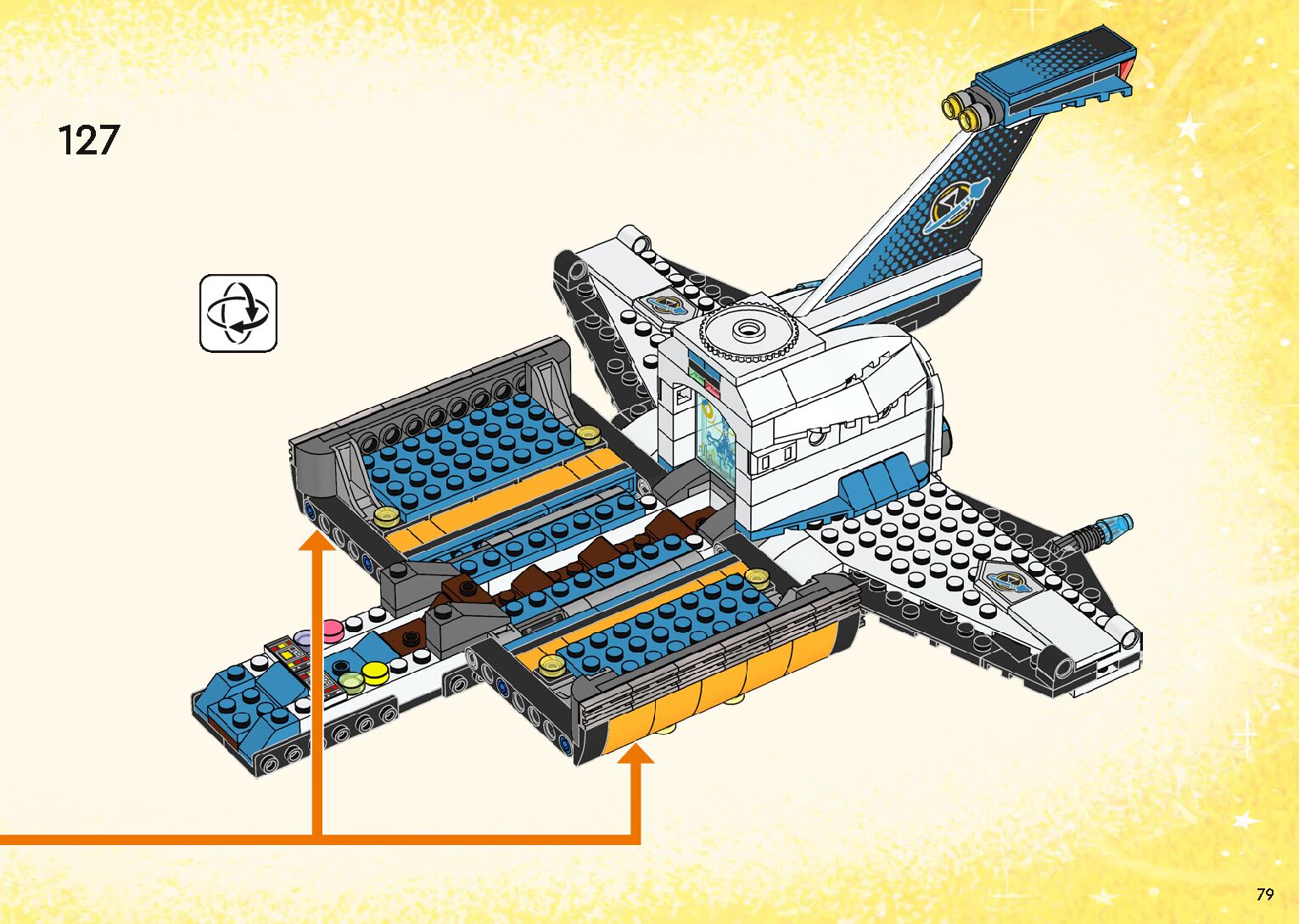 127

79