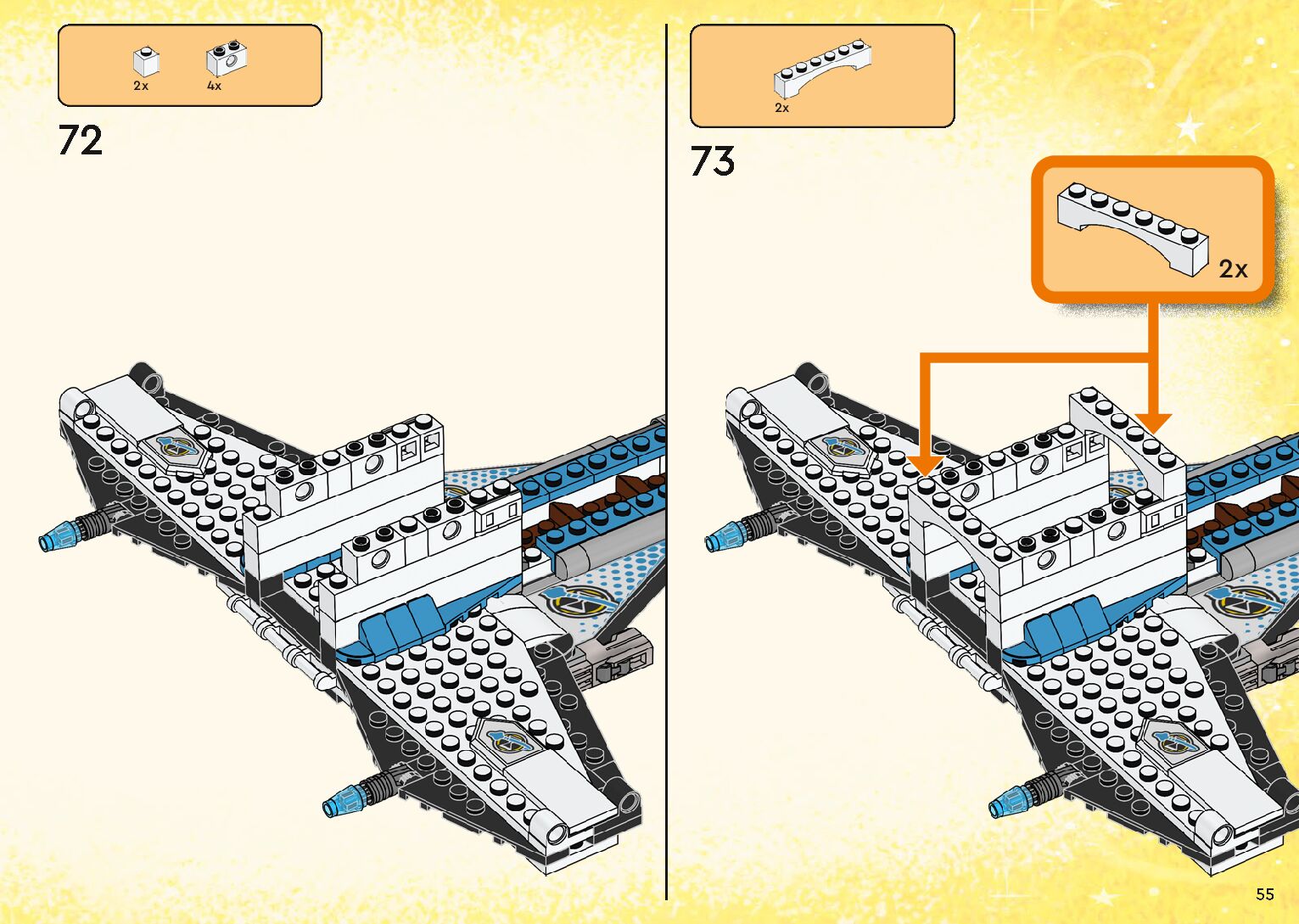 2x 4x

72

2x

73

2x

55