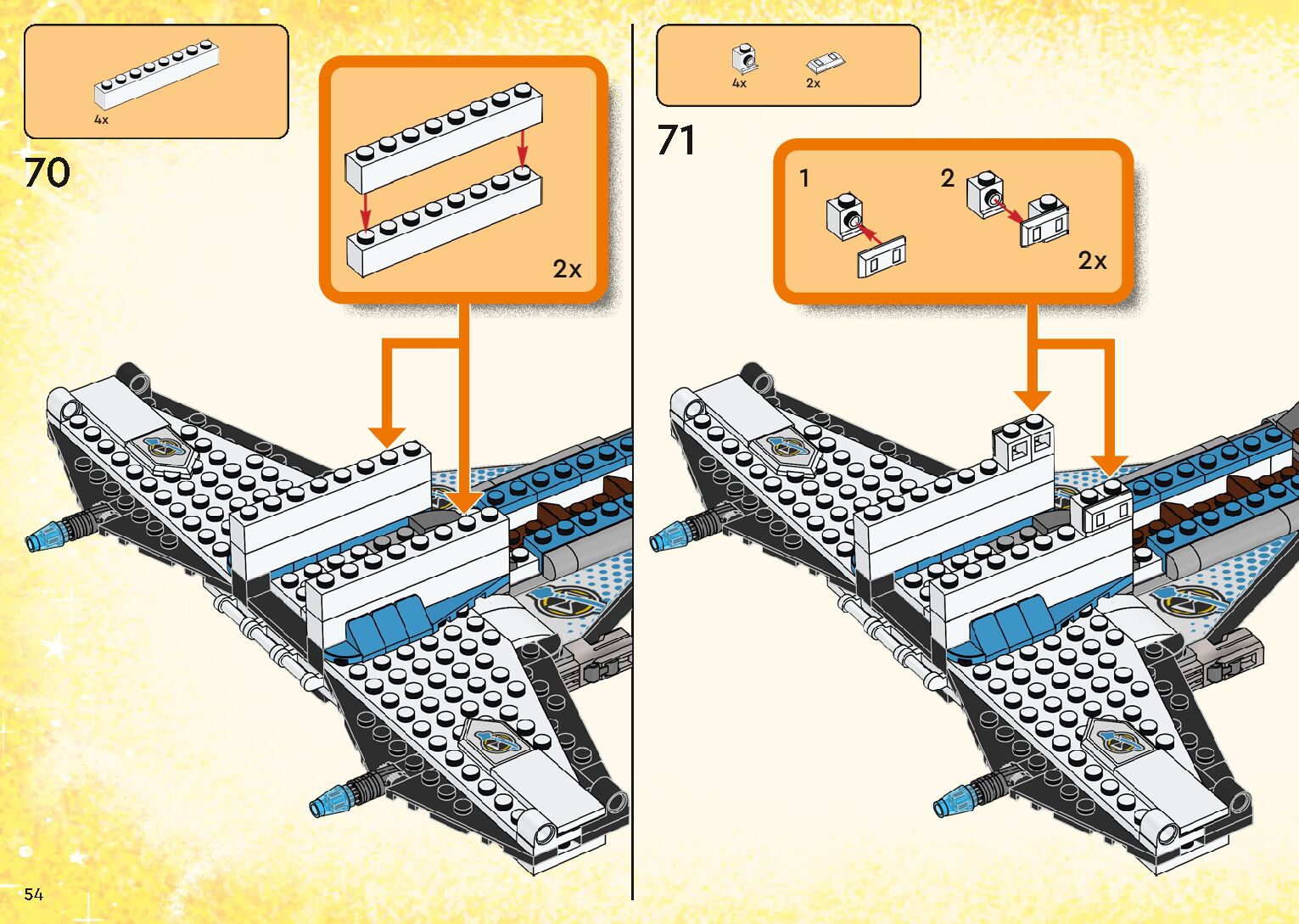 4x

70

2x

4x 2x

71

1

2

2x

54