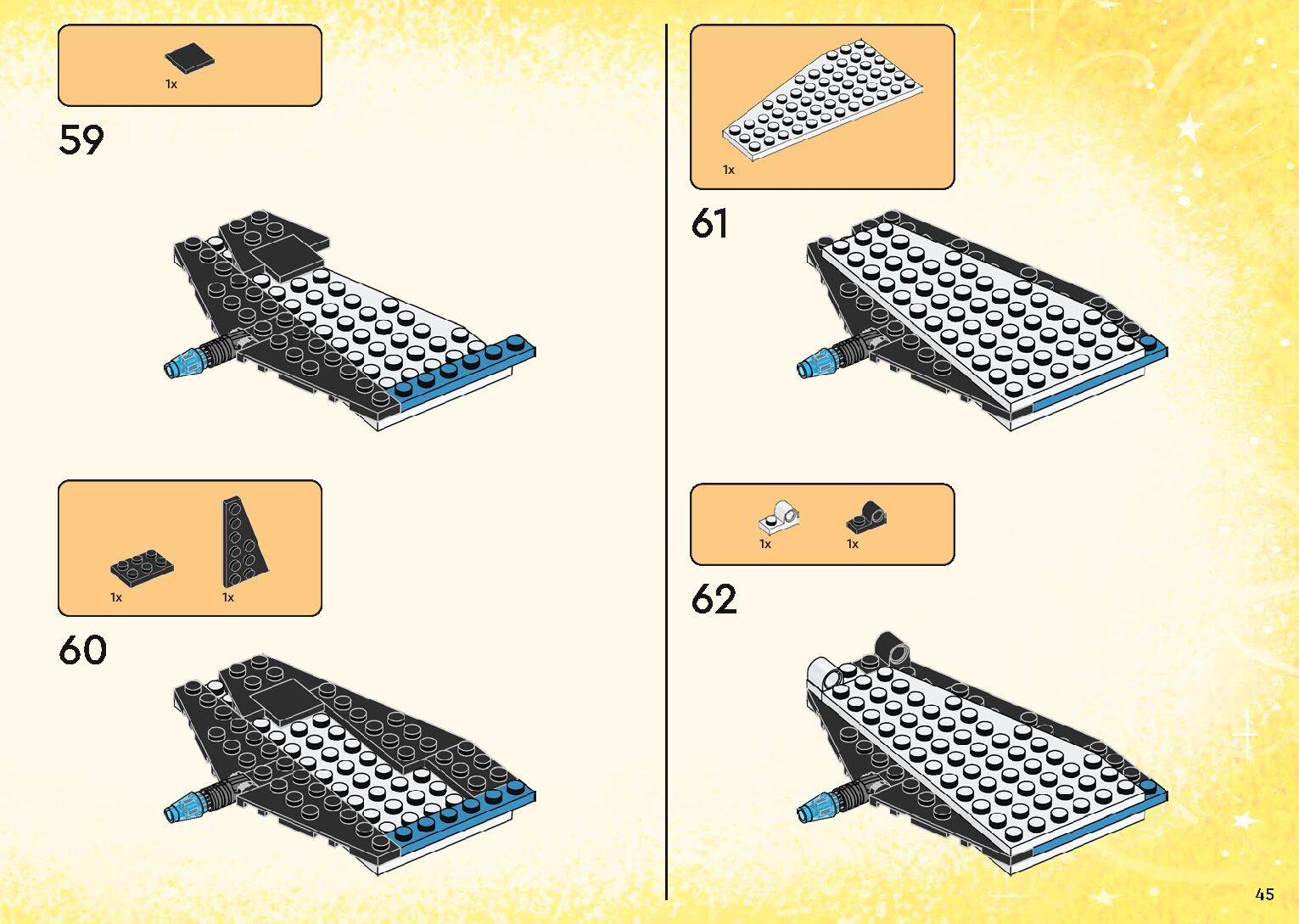 1x

59

1x

1x

60

1x

61

1x

1x

62

45