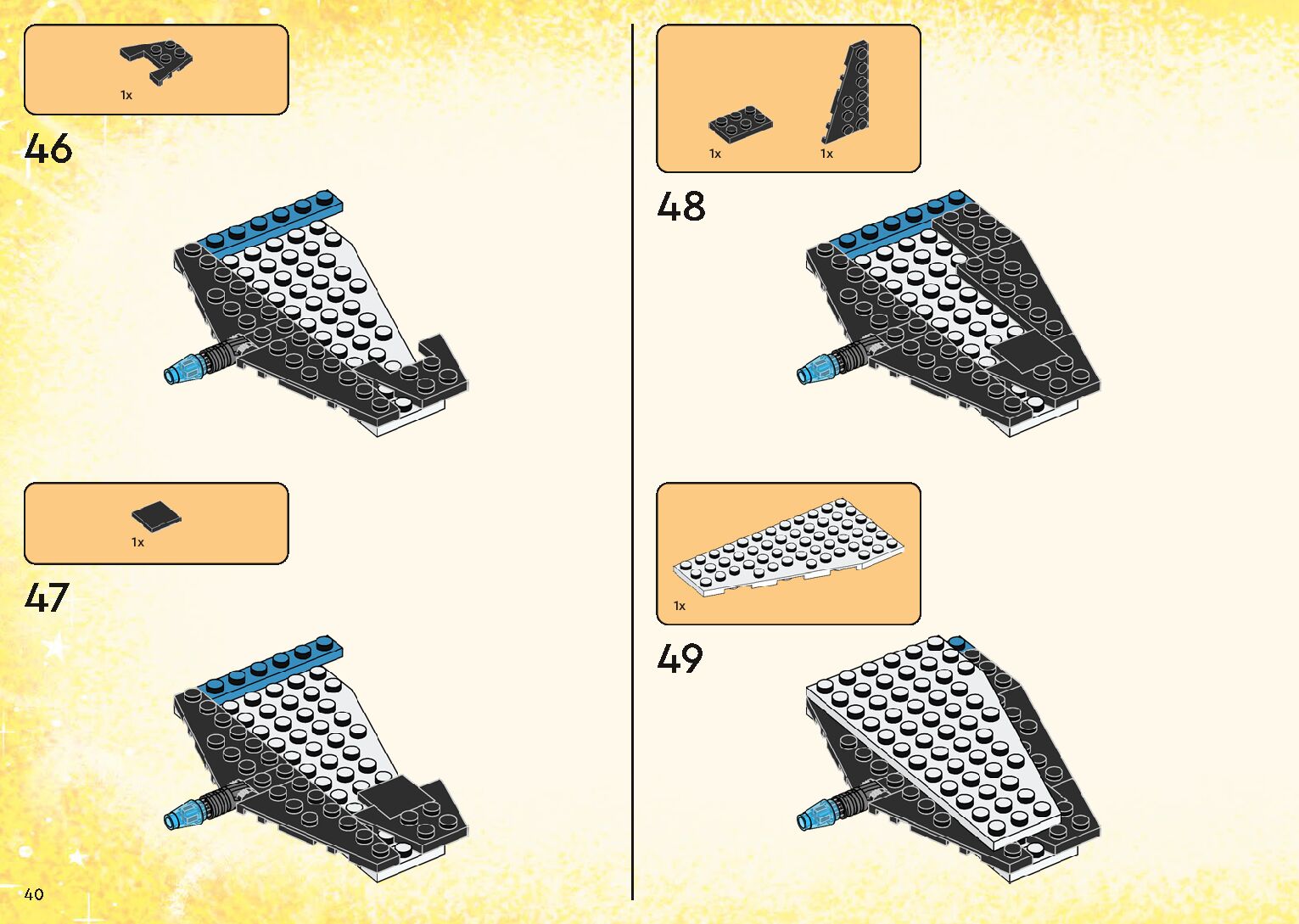 1x

46

1x

47

40

1x

1x

48

1x

49