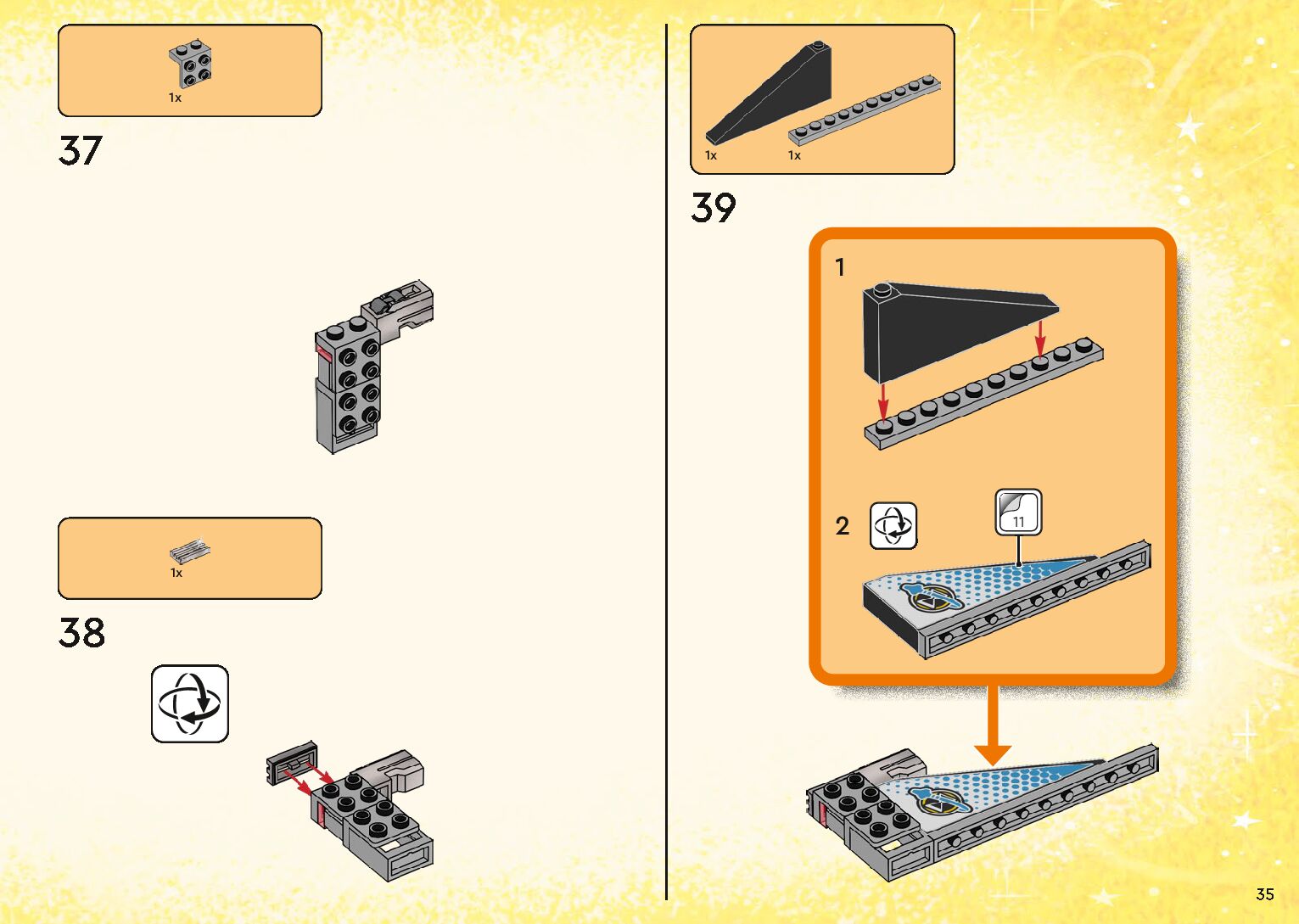 1x

37

1x

38

1x 1x

39

1

2

11

35