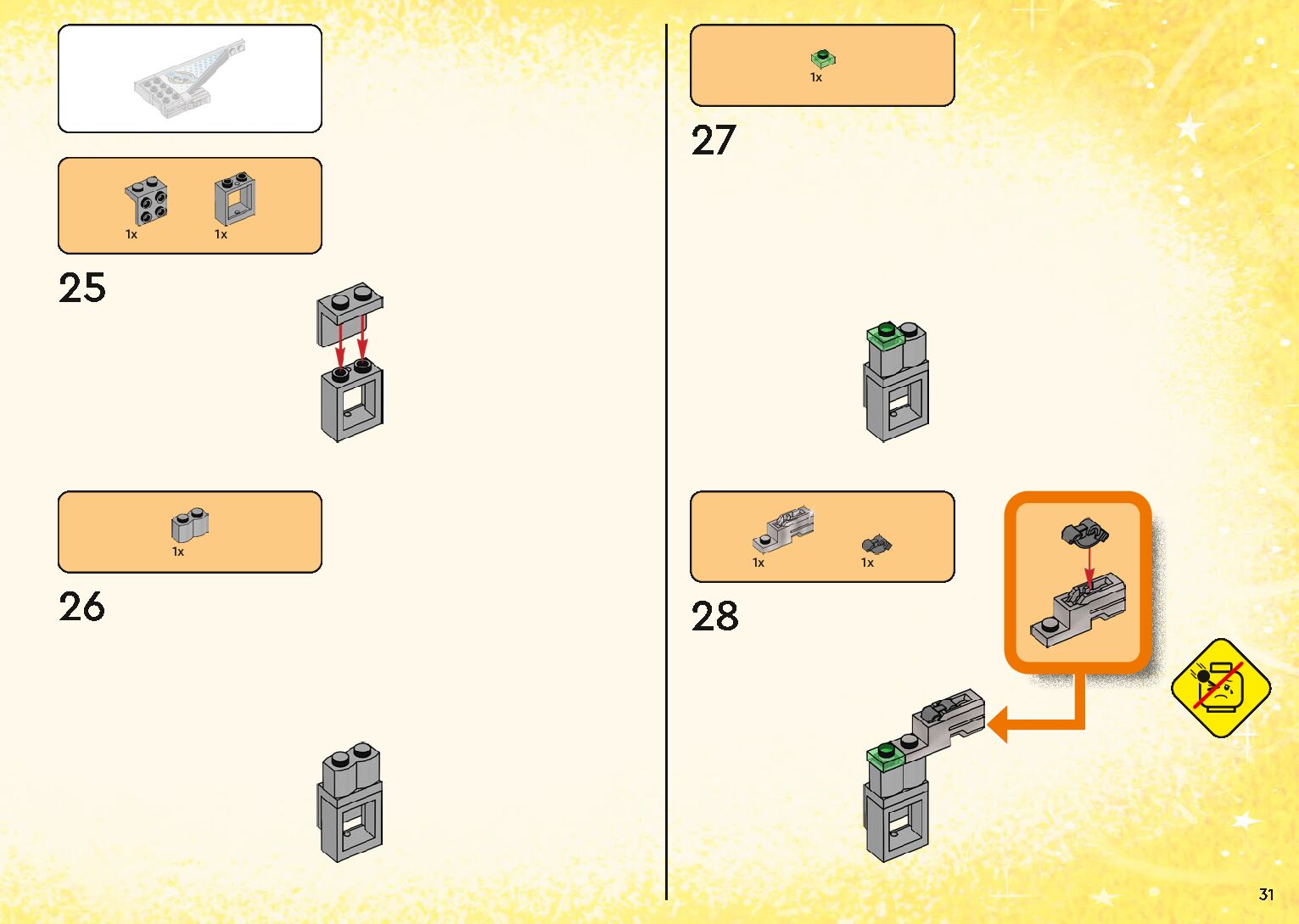 1x 1x

25

1x

26

1x

27

1x 1x

28

31