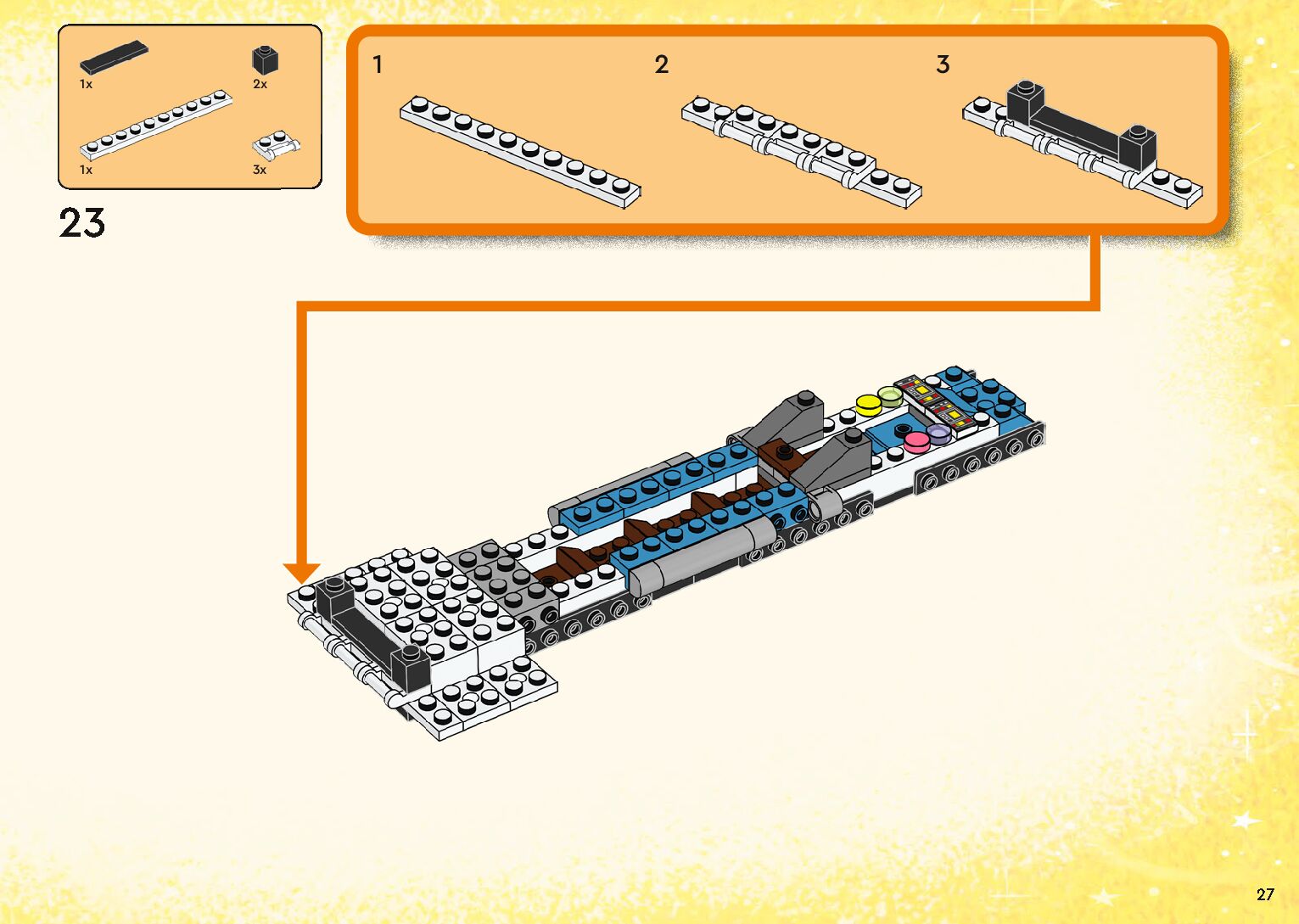 1x

2x

1x

3x

23

1

2

3

27