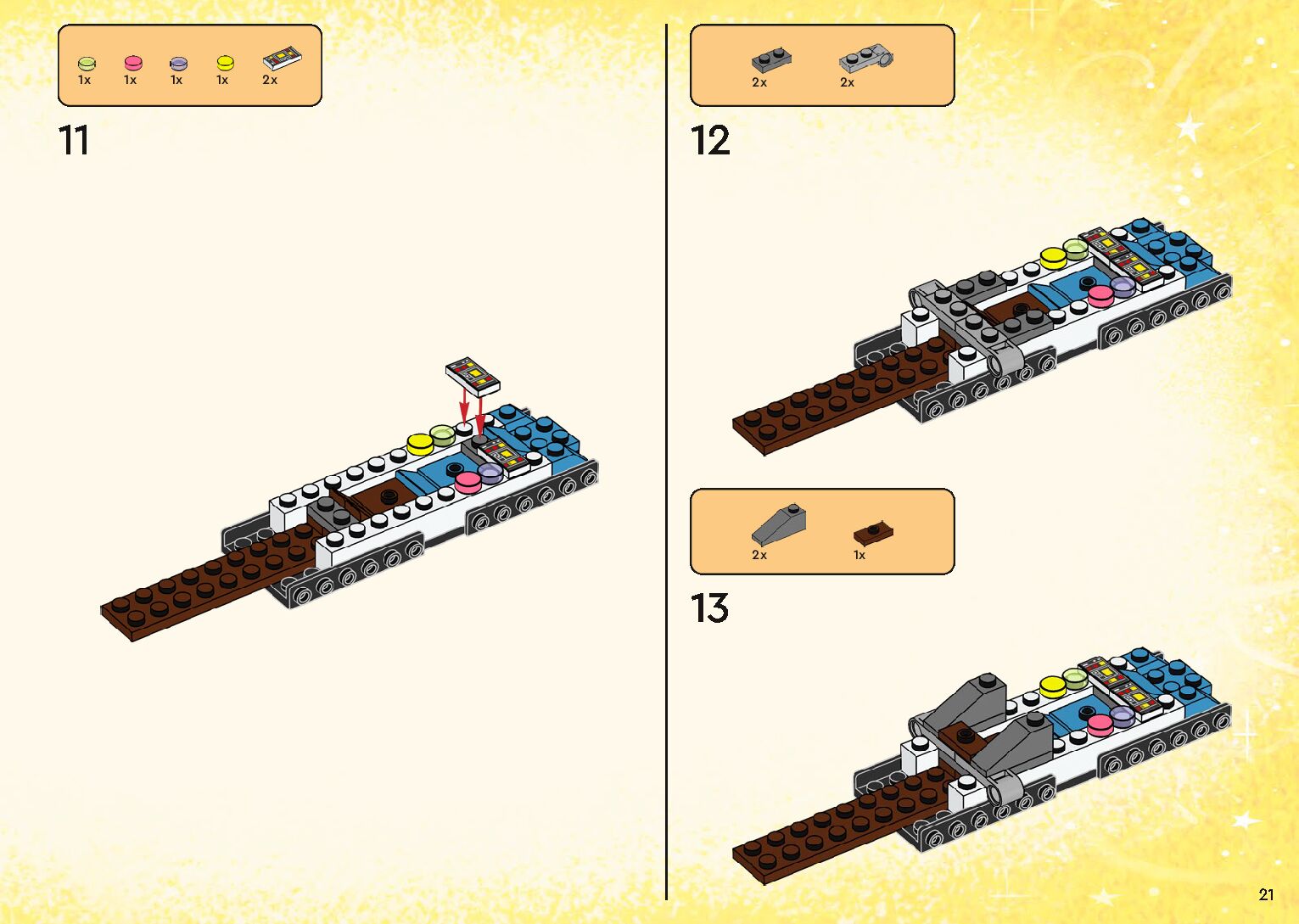 1x 1x 1x 1x 2x

11

2x 2x

12

2x 1x

13

21