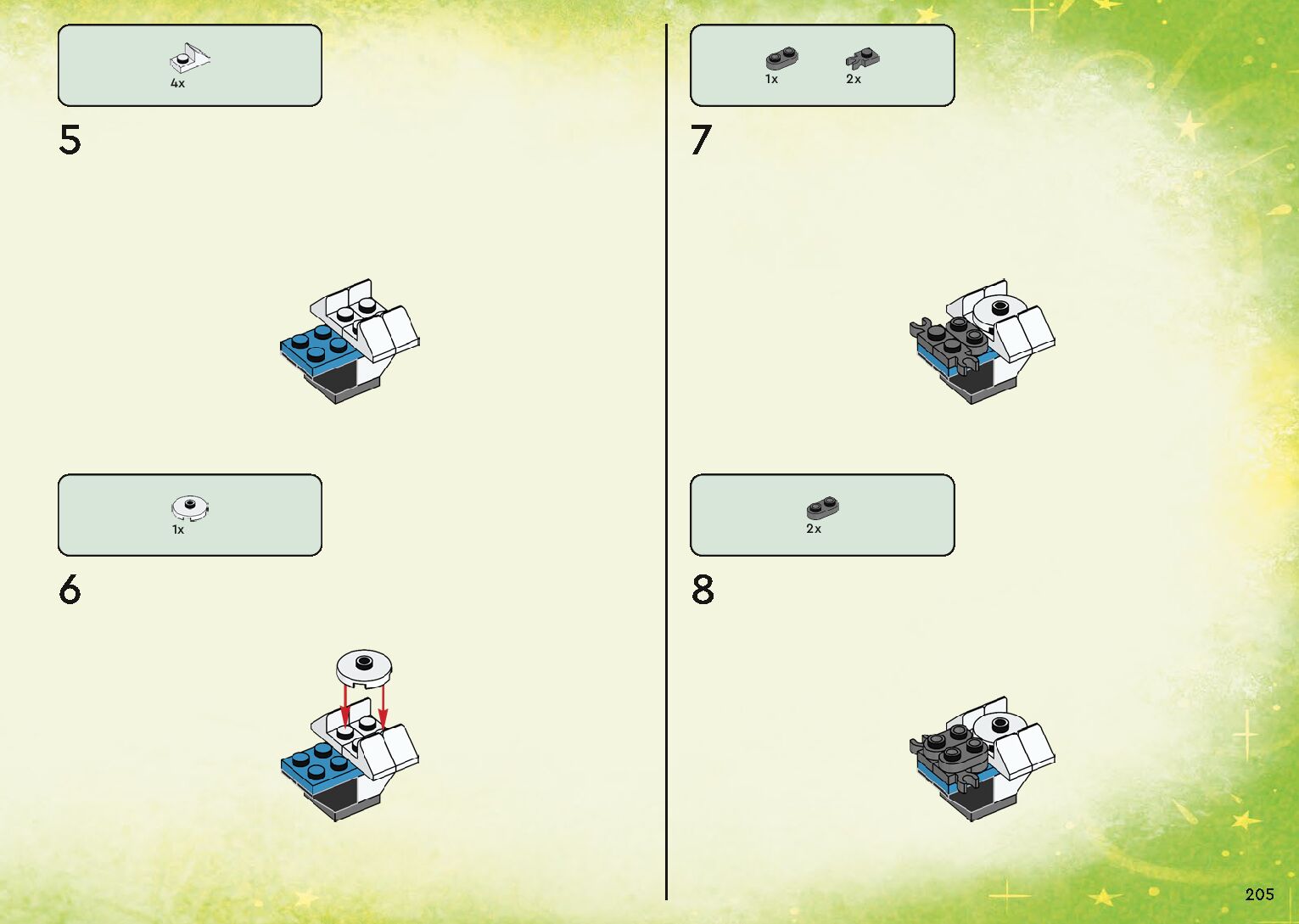 4x

5

1x

6

1x 2x

7

2x

8

205