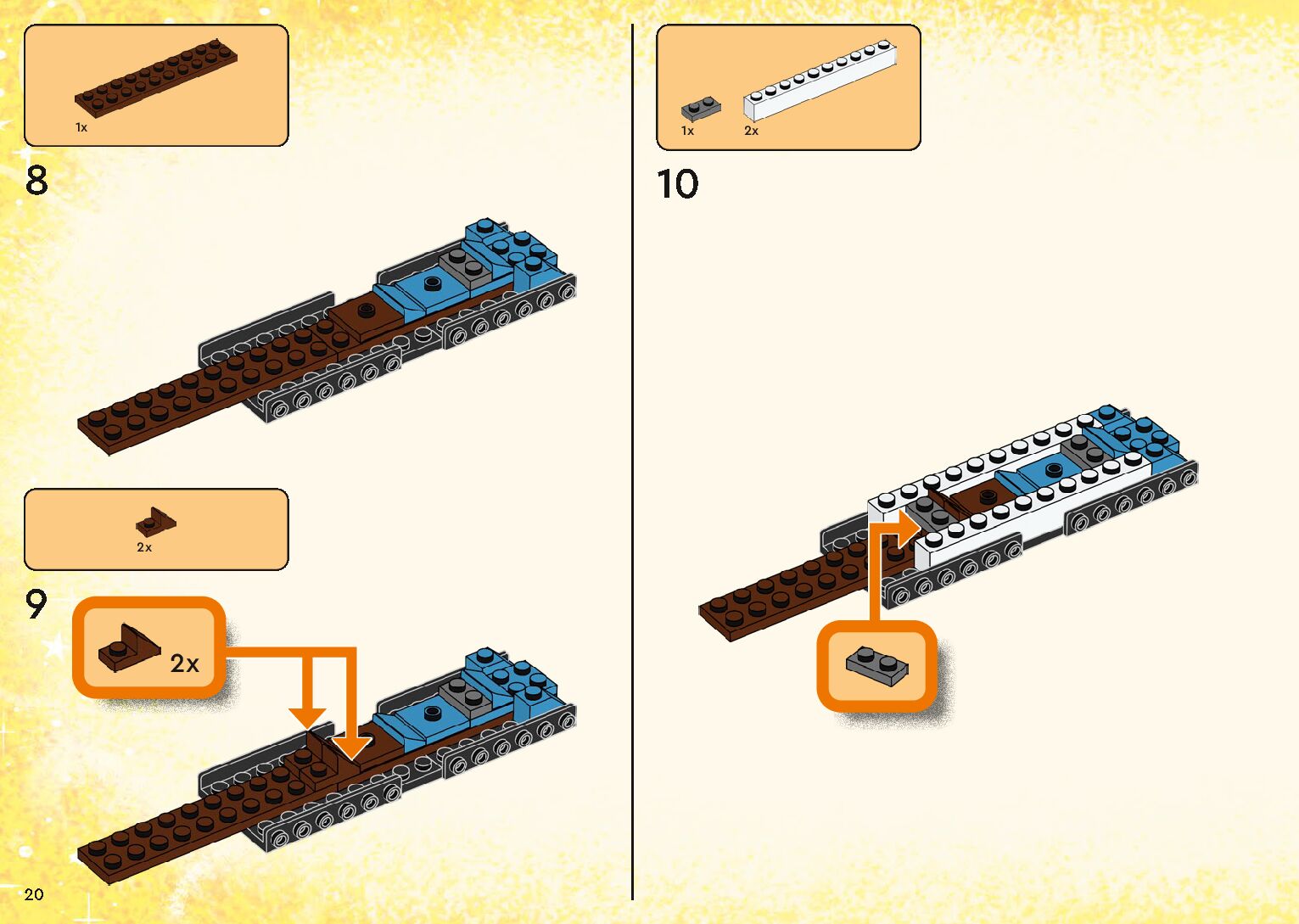 1x

8

2x

9

2x

20

1x 2x

10