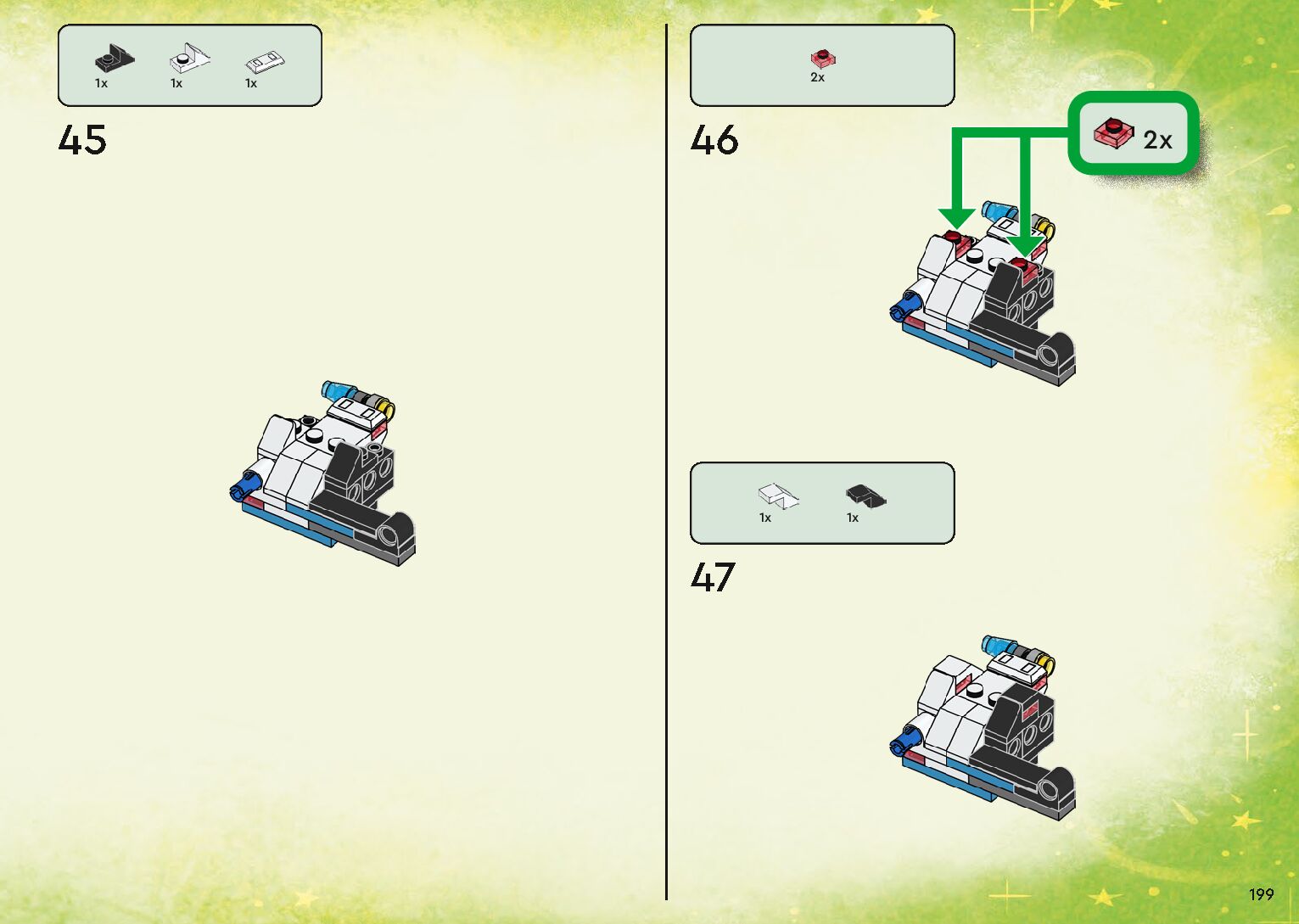 1x 1x 1x

45

2x

46

2x

1x 1x

47

199