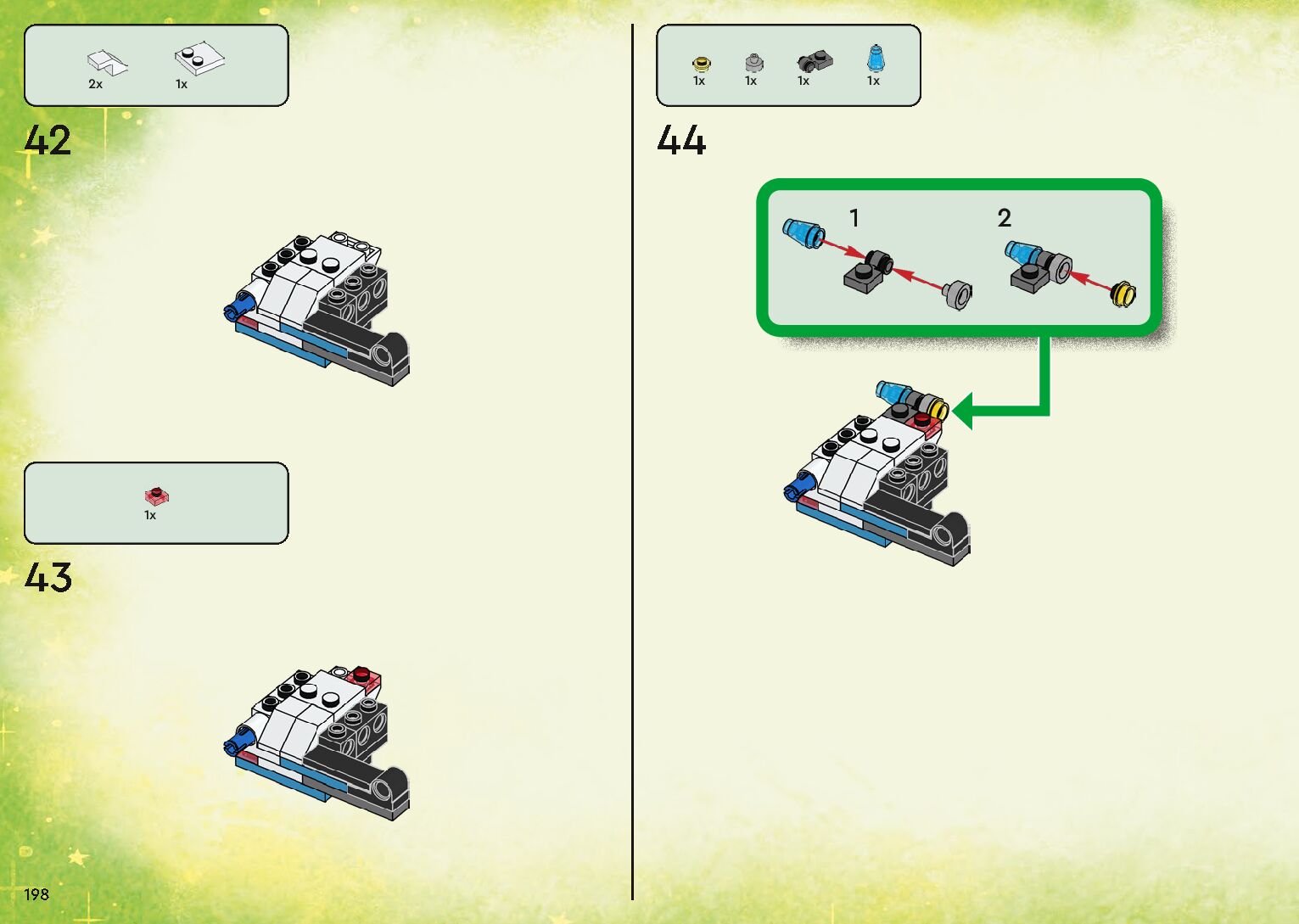 2x 1x

42

1x

43

198

1x 1x 1x 1x

44

1

2