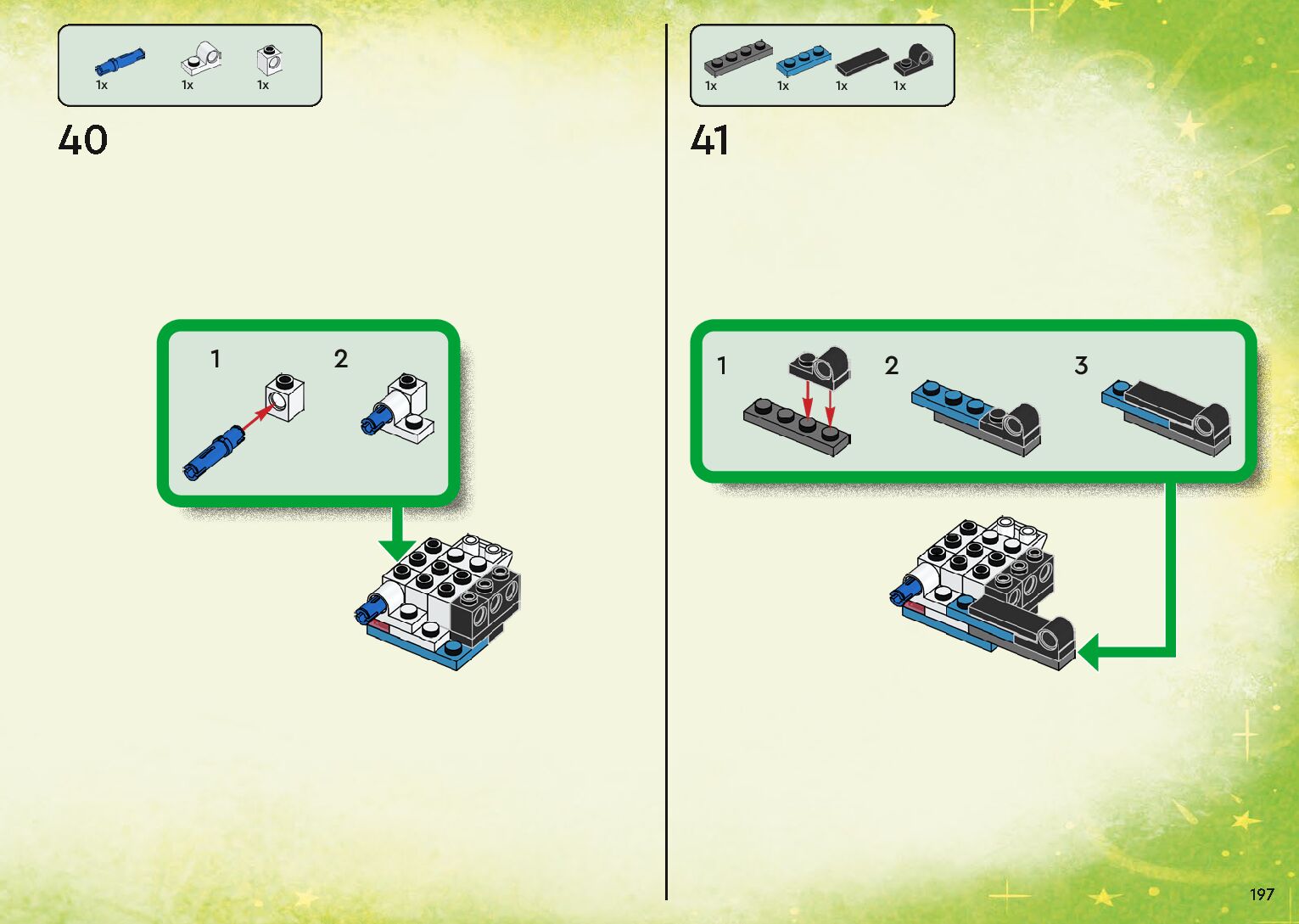 1x 1x 1x

40

1

2

1x 1x 1x 1x

41

1

2

3

197