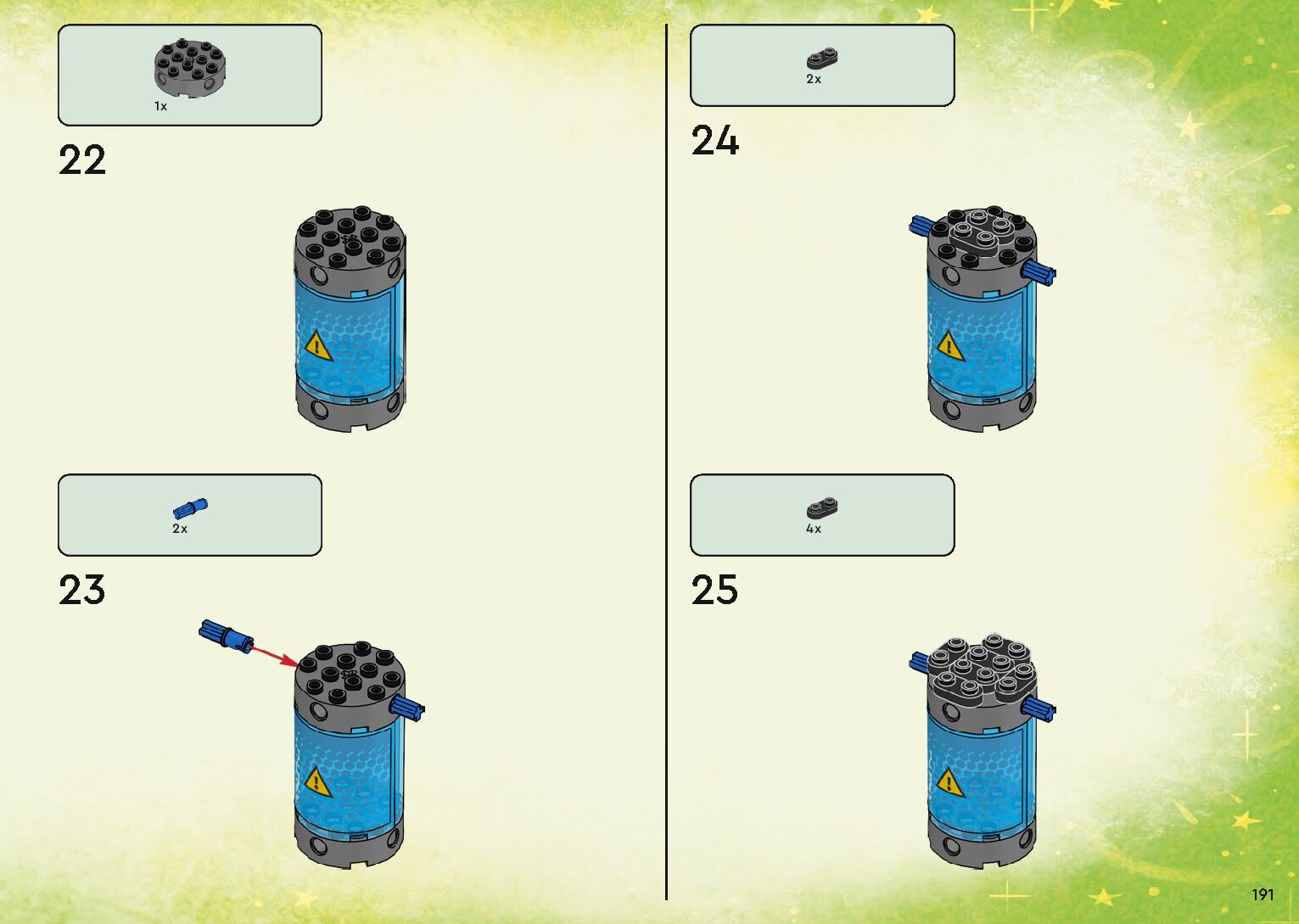 1x

22

2x

23

2x

24

4x

25

191