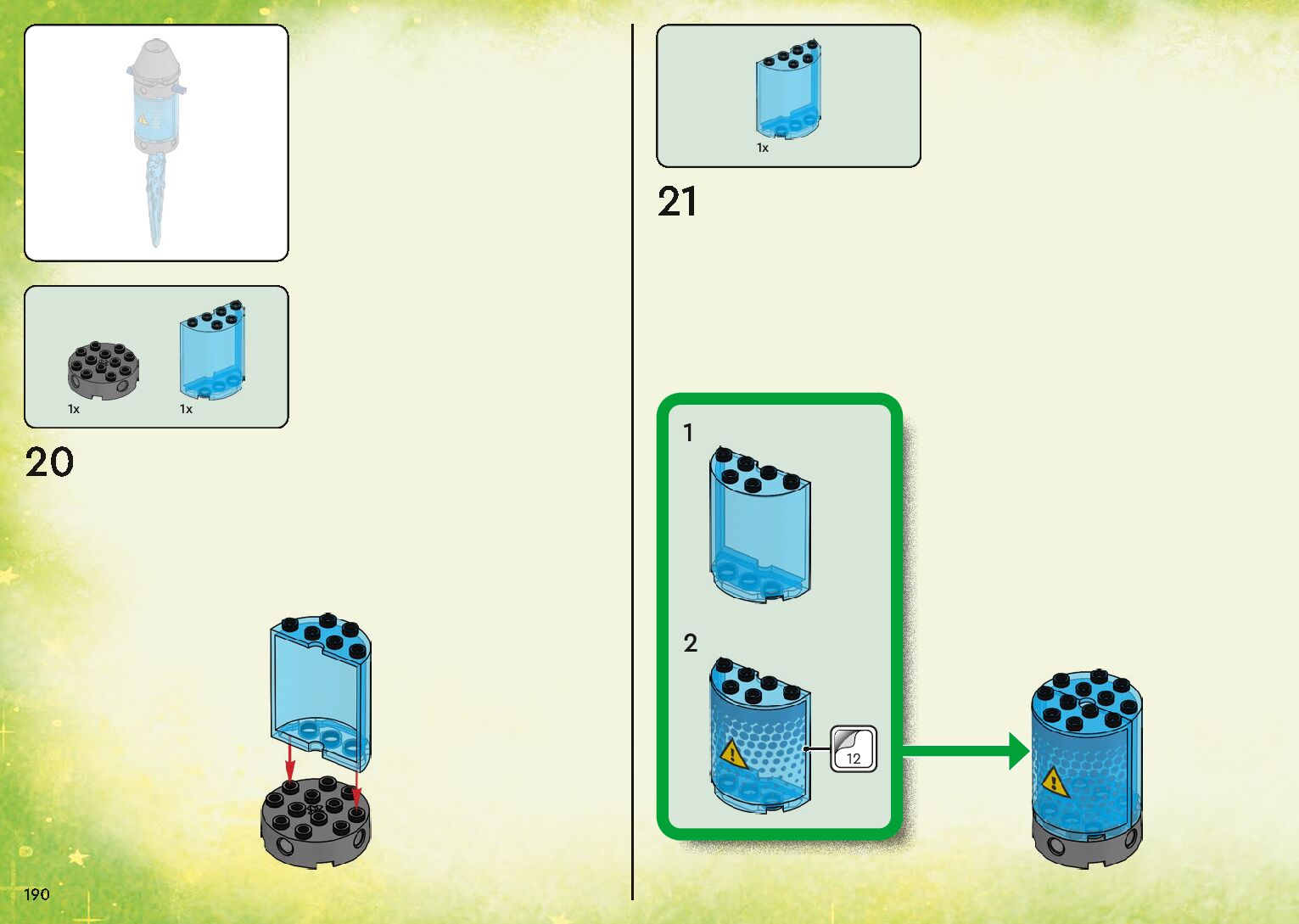 1x 1x

20

190

1x

21

1

2

12