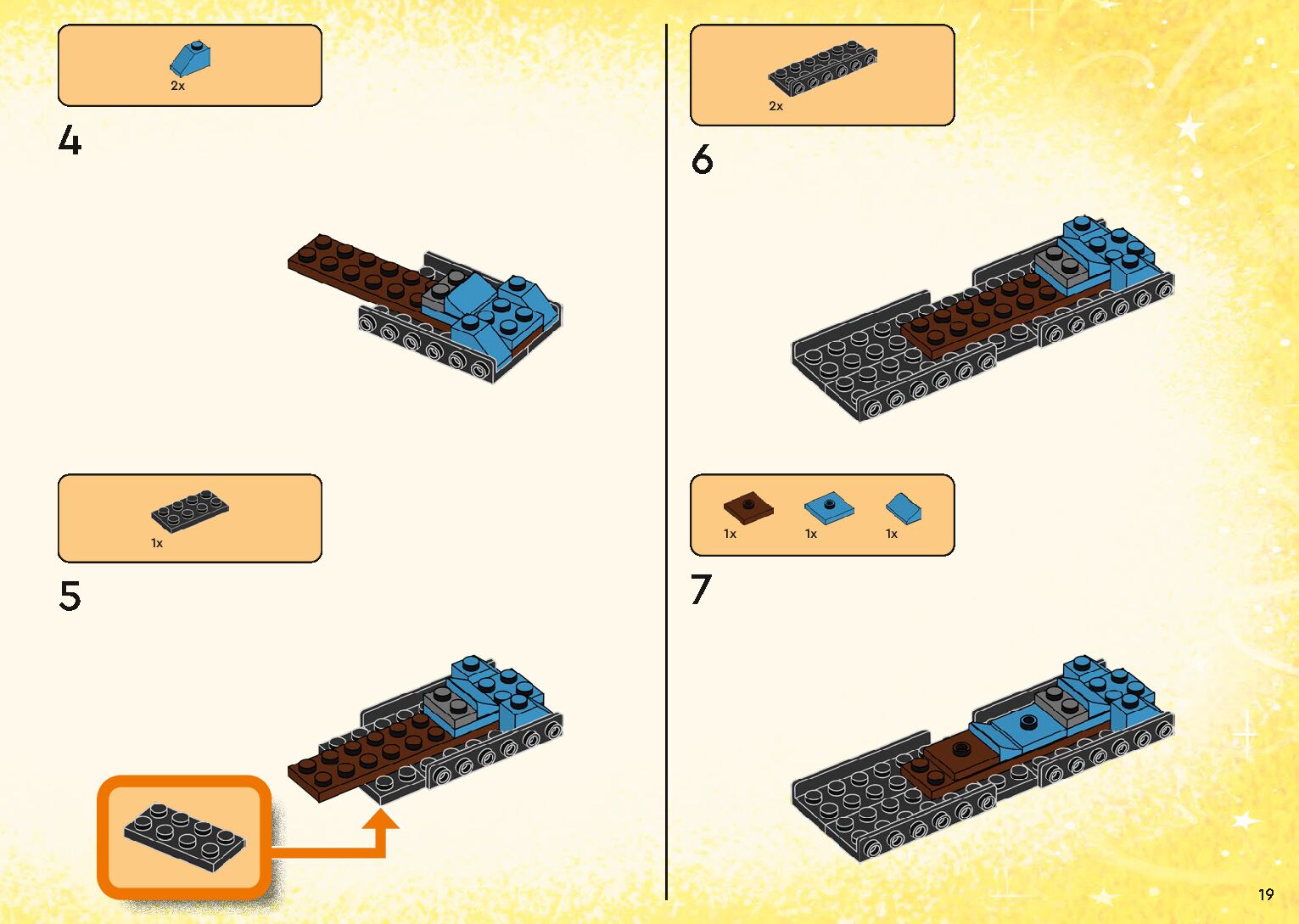 2x

4

1x

5

2x

6

1x 1x 1x

7

19