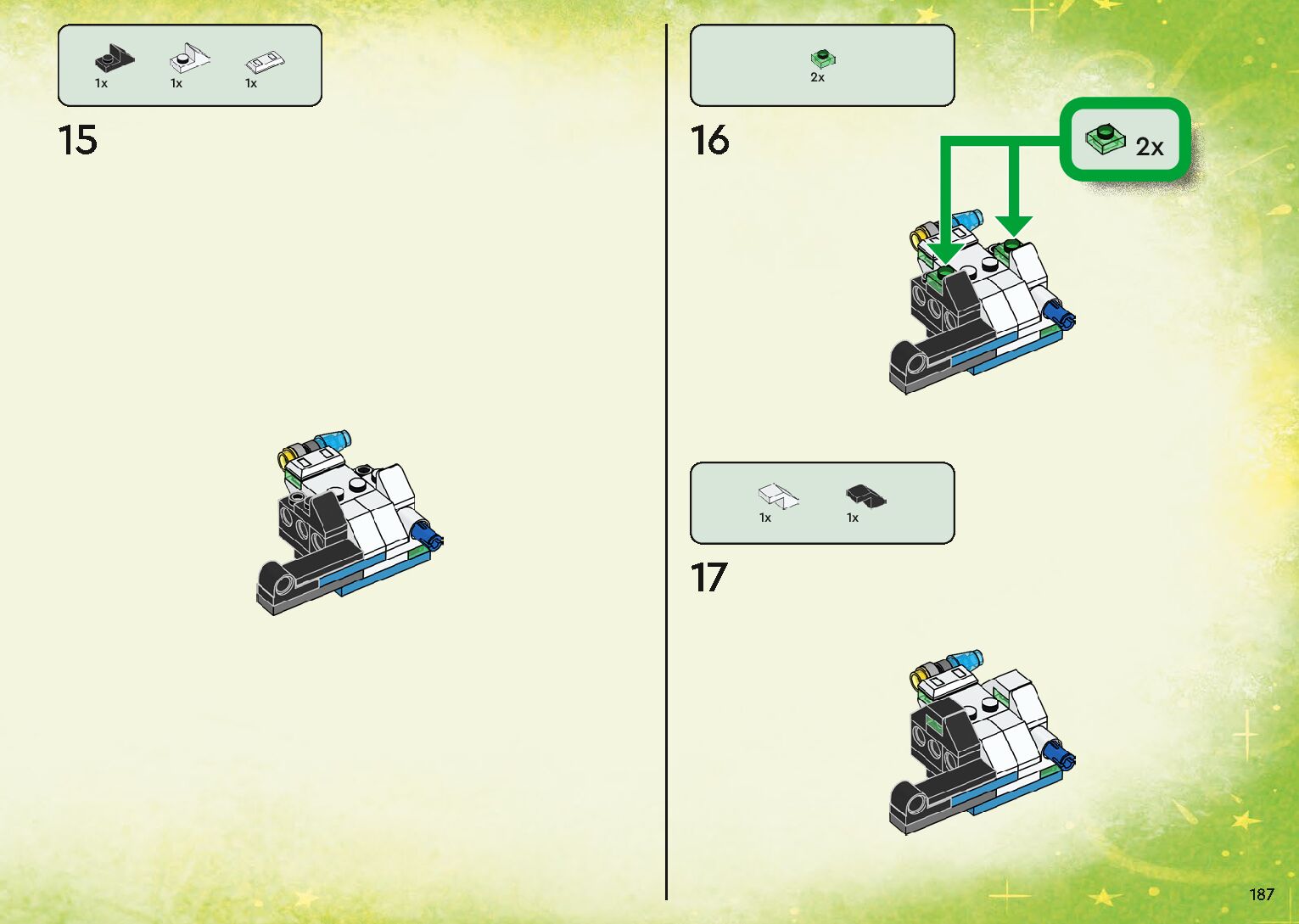 1x 1x 1x

15

2x

16

2x

1x 1x

17

187