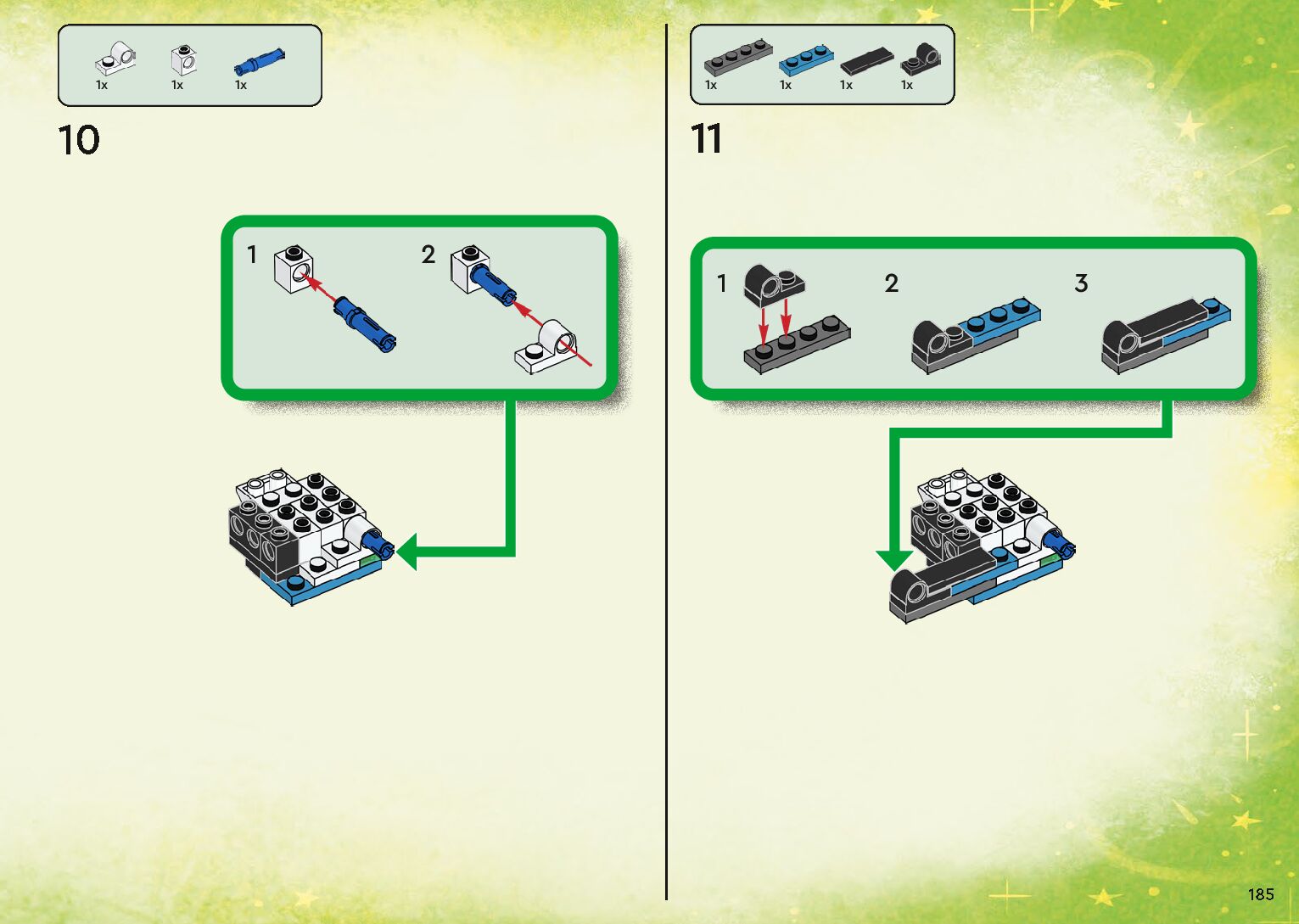 1x 1x 1x

10

1

2

1x 1x 1x 1x

11

1

2

3

185