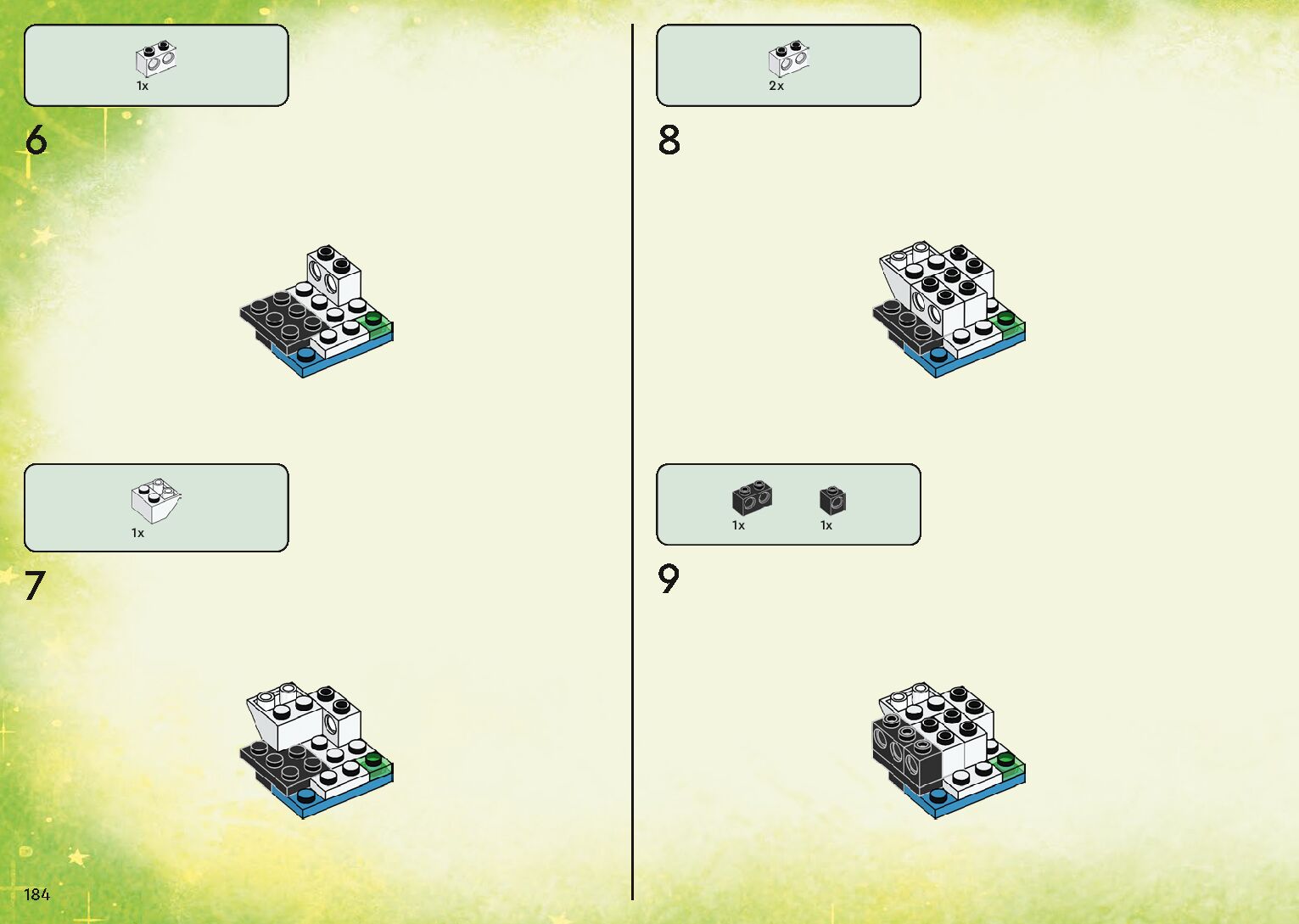 1x

6

1x

7

184

2x

8

1x 1x

9