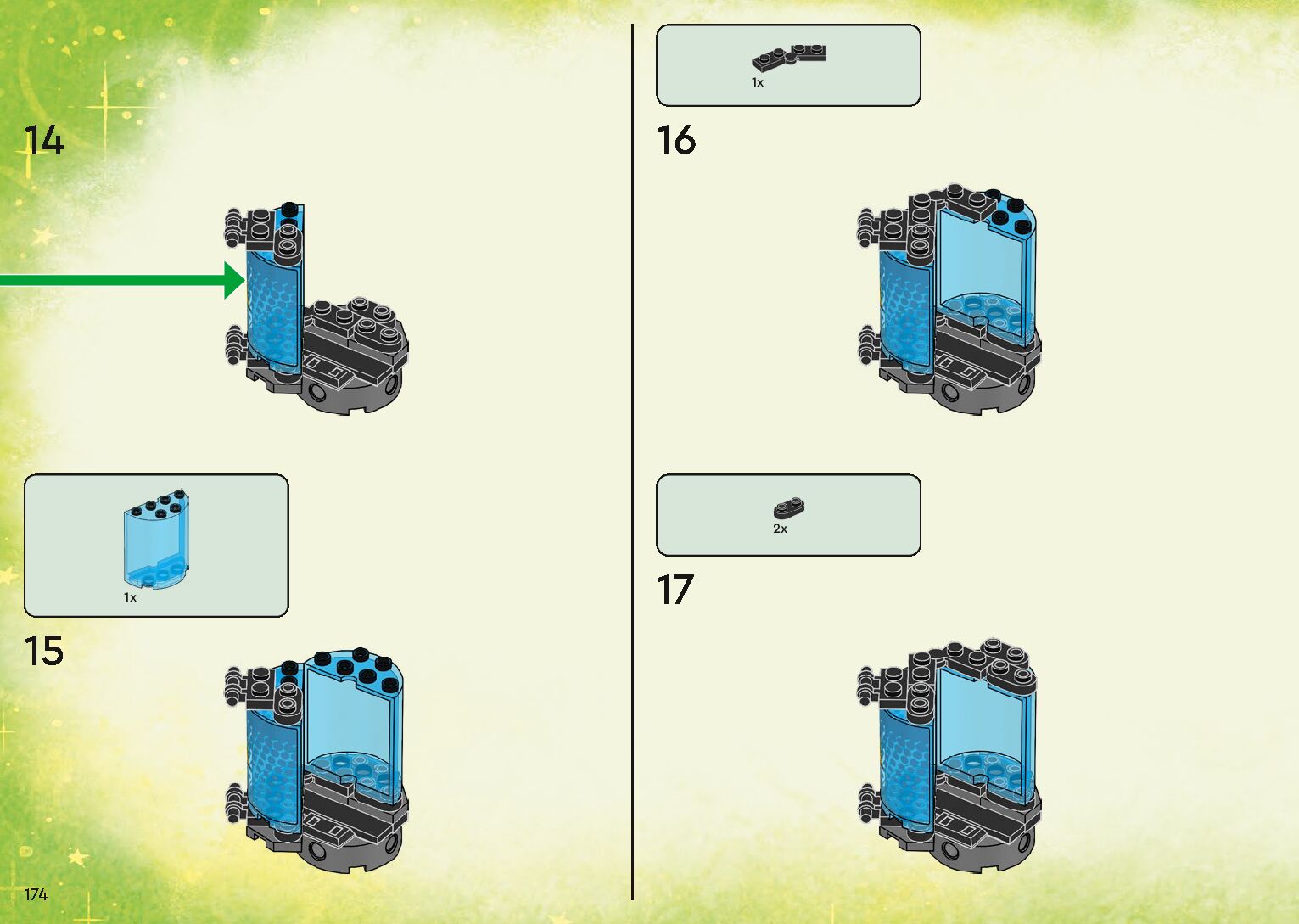 14

1x

15

174

1x

16

2x

17