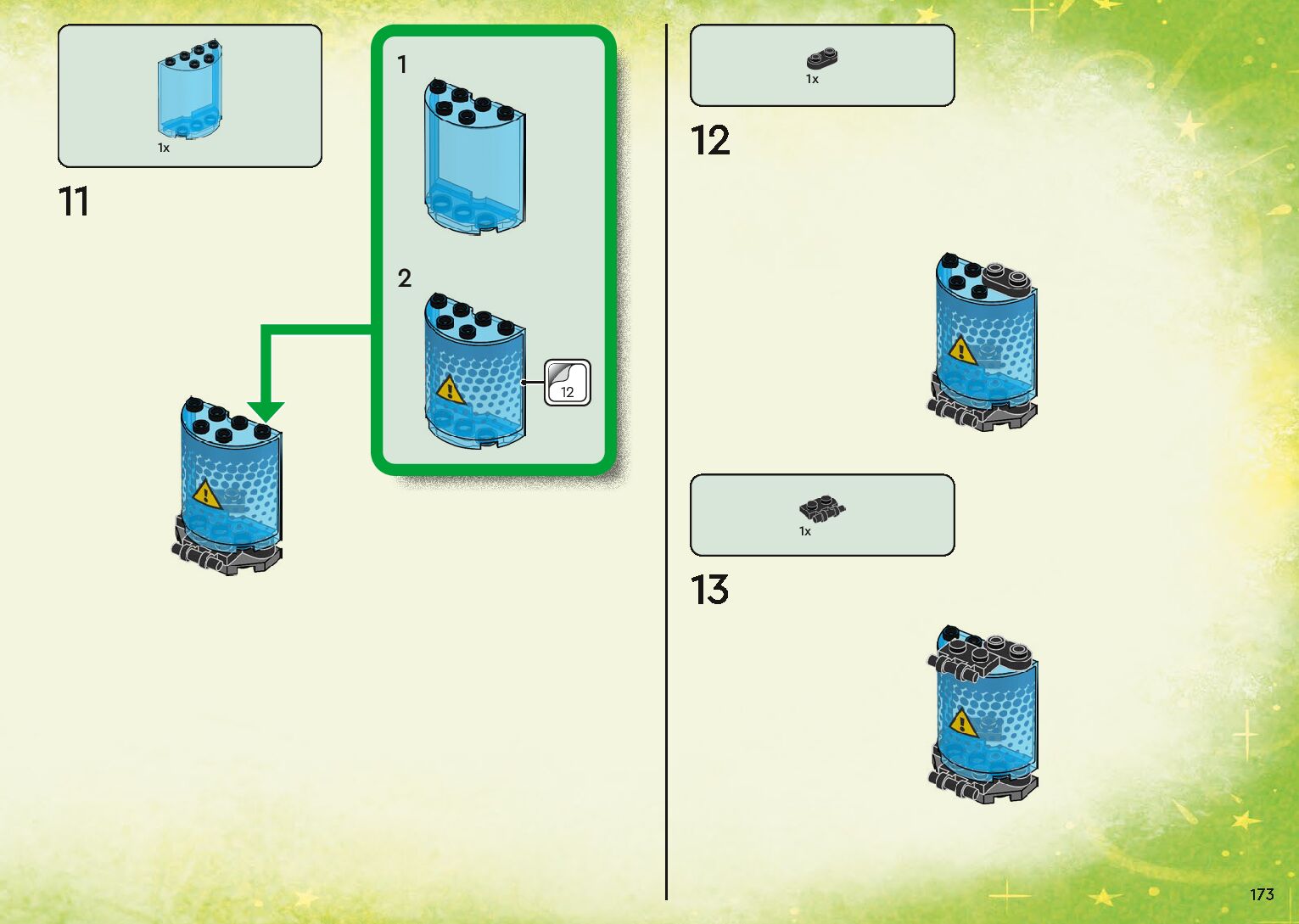 1x

11

1

2

12

1x

12

1x

13

173