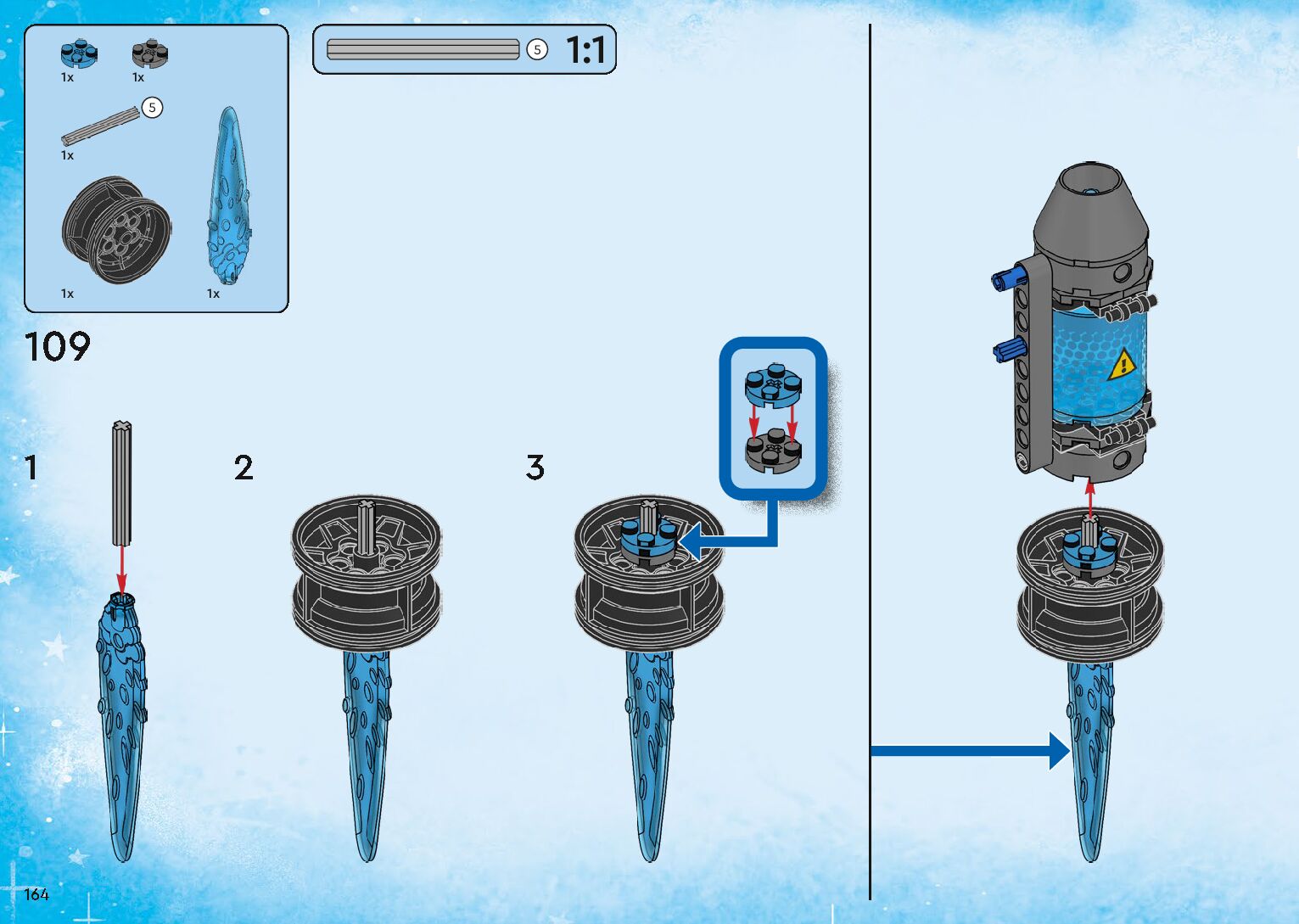 1x
1x
5
1x
1x
1x
5
1:1
109
1
2
3
164