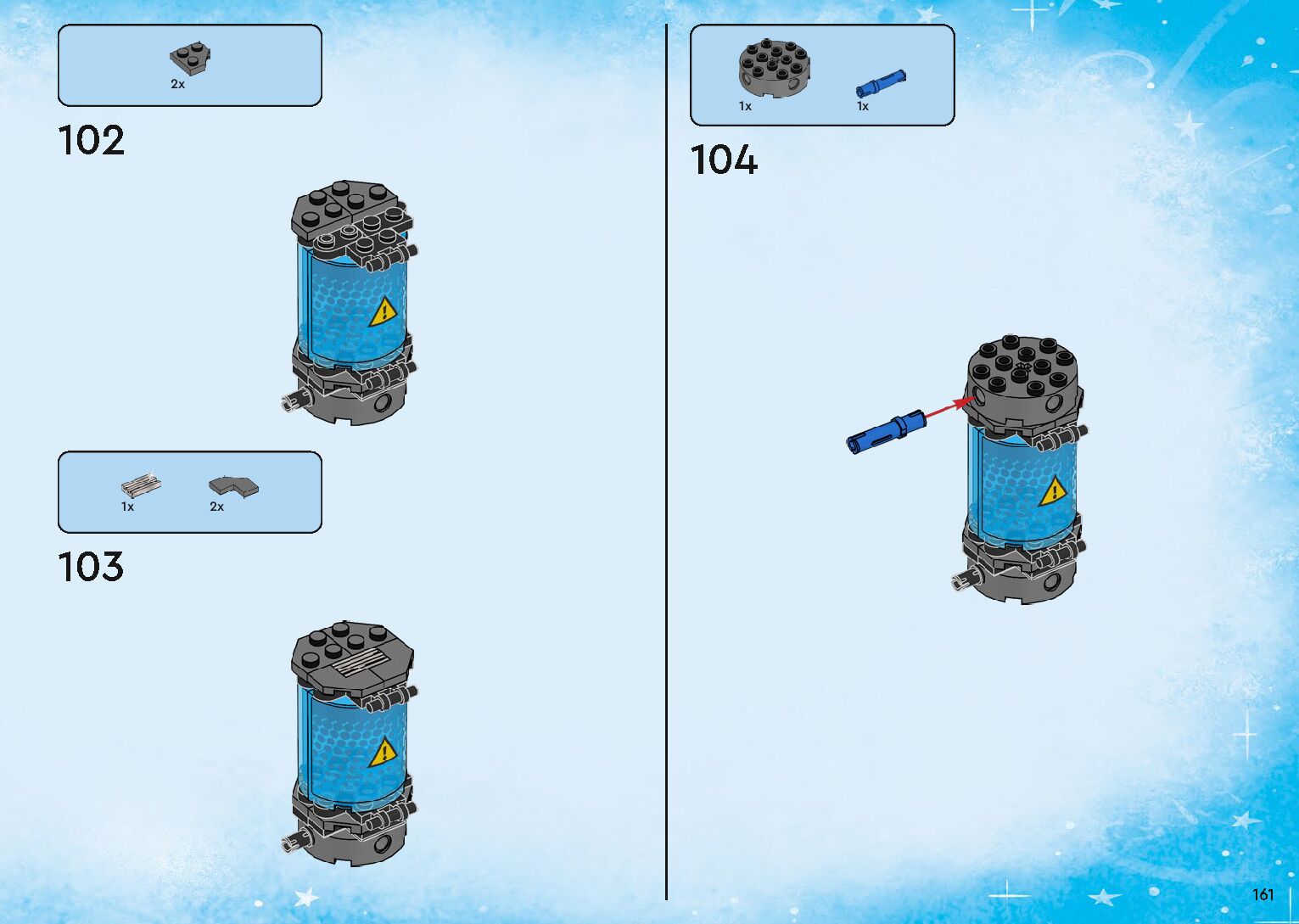 2x

102

1x 2x

103

1x 1x

104

161