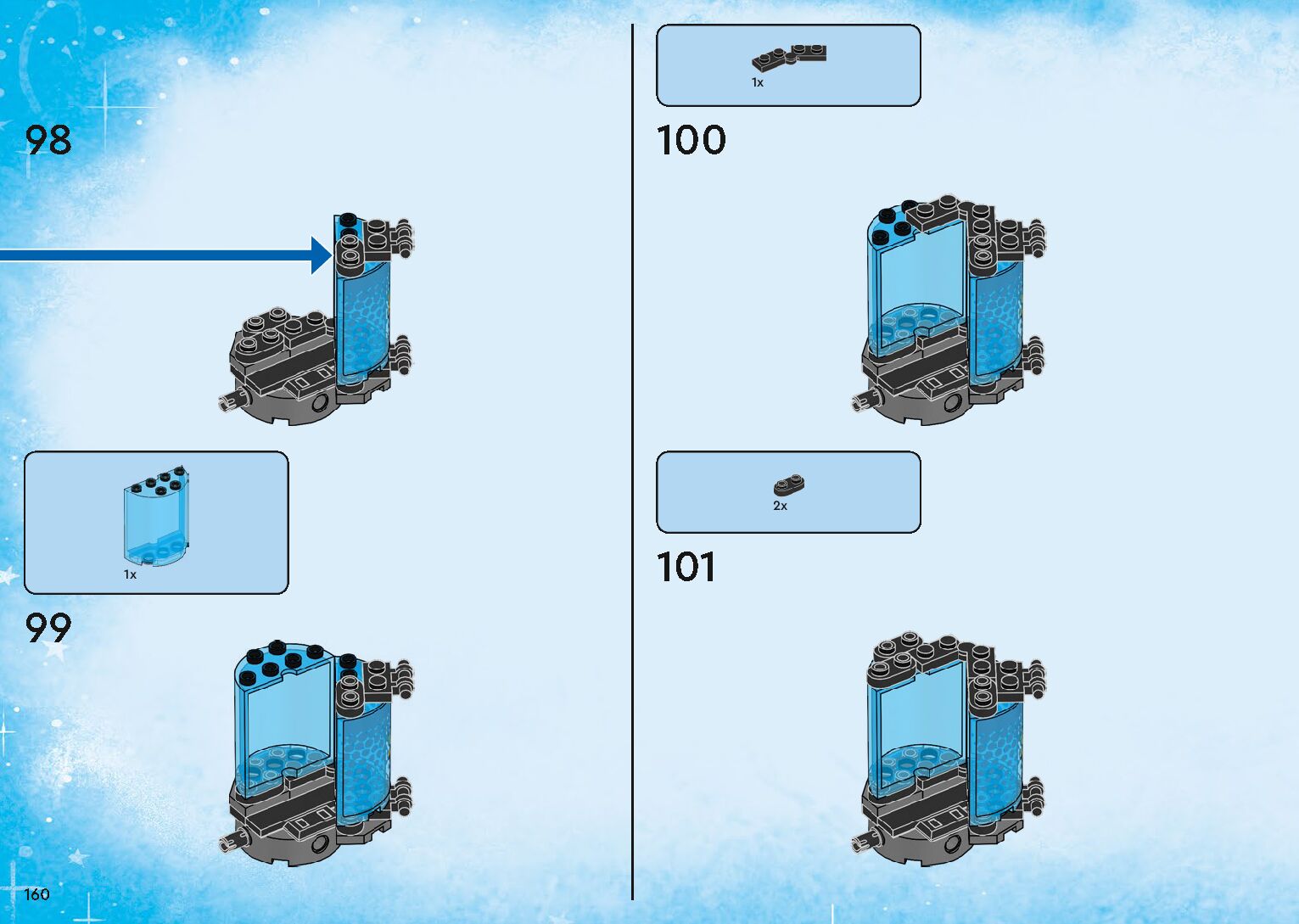 98

1x

99

160

1x

100

2x

101