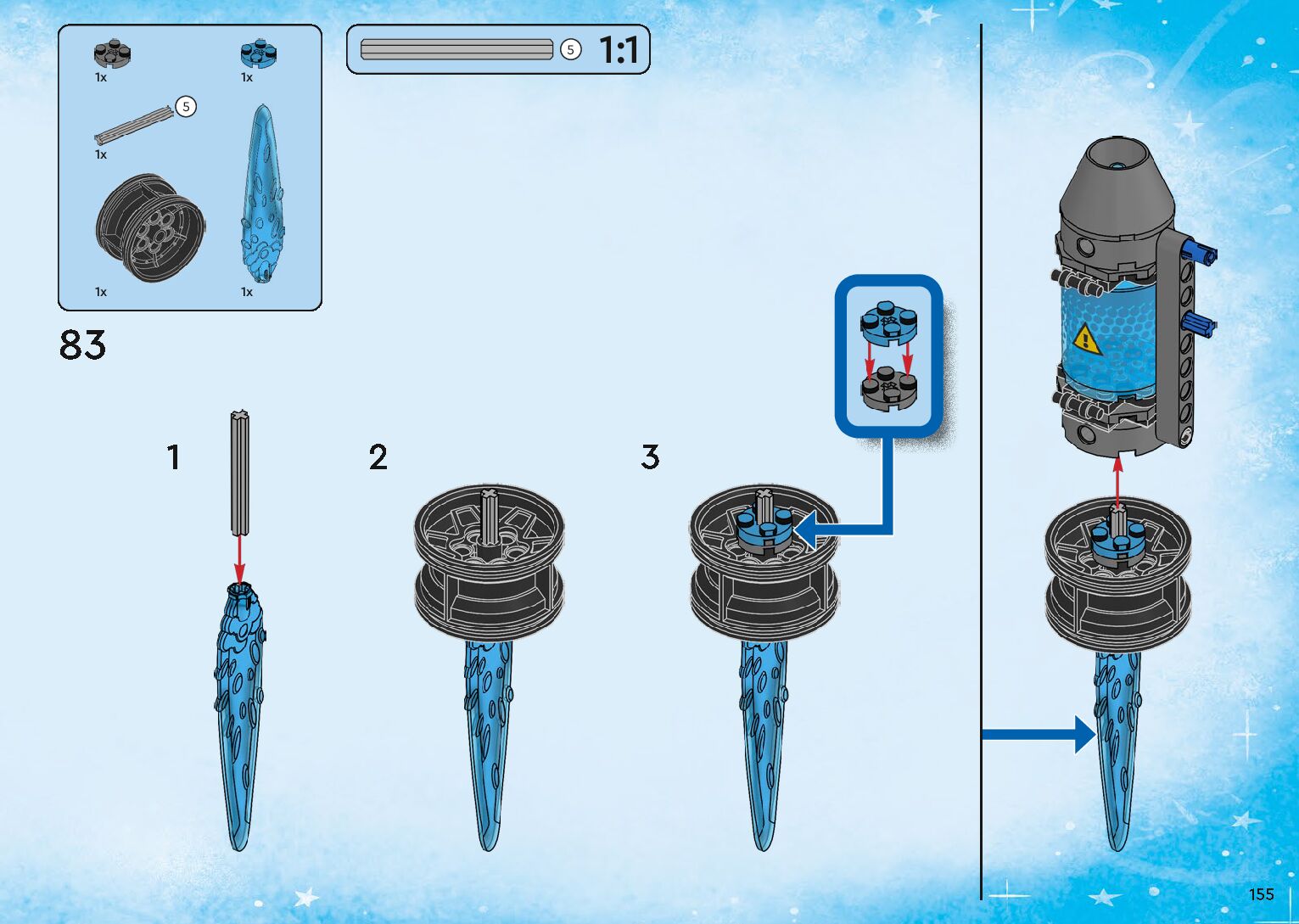 1x

1x

5

1x

1x

1x

5

1:1

83

1

2

3

155