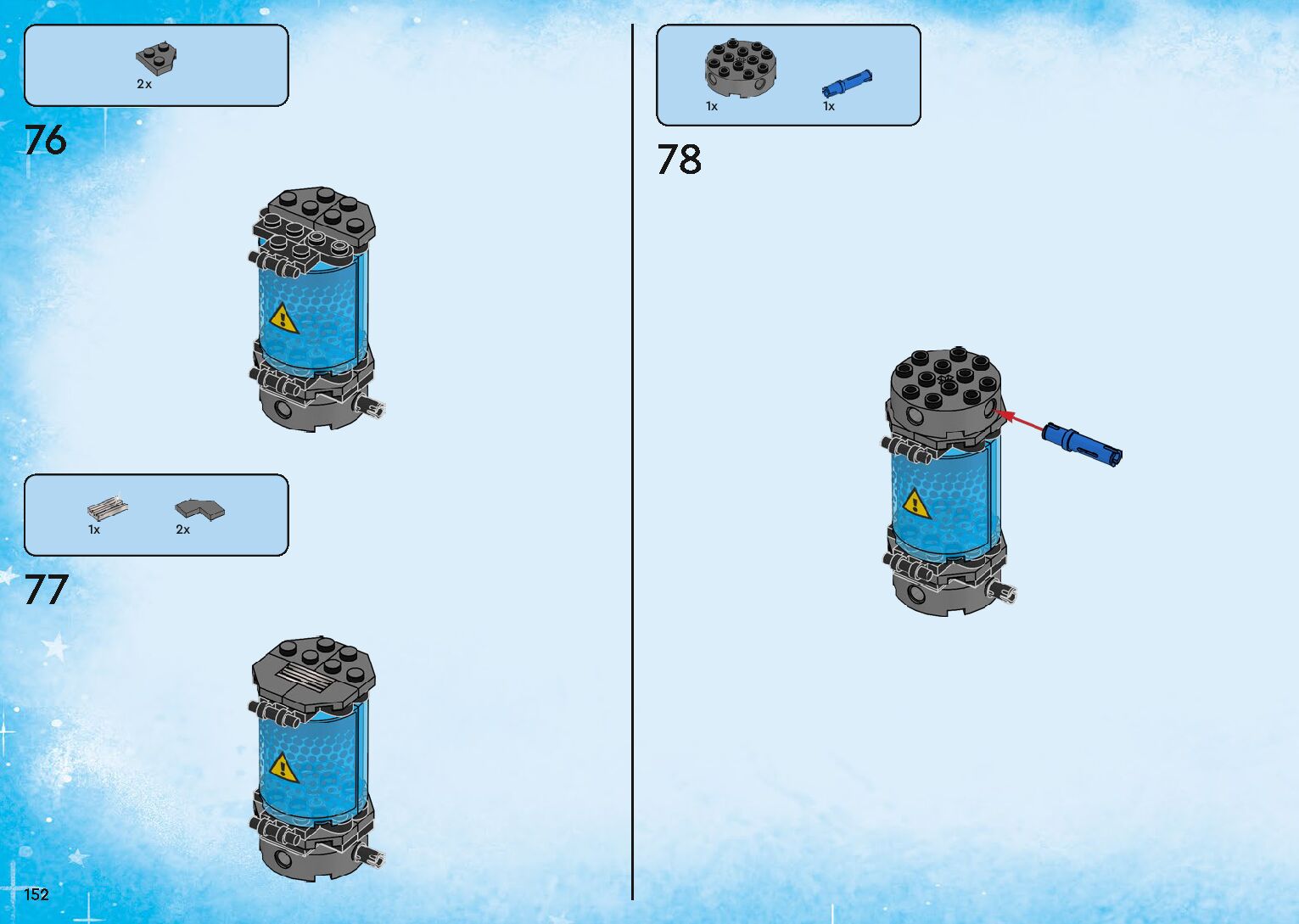 2x

76

1x

2x

77

152

1x

1x

78