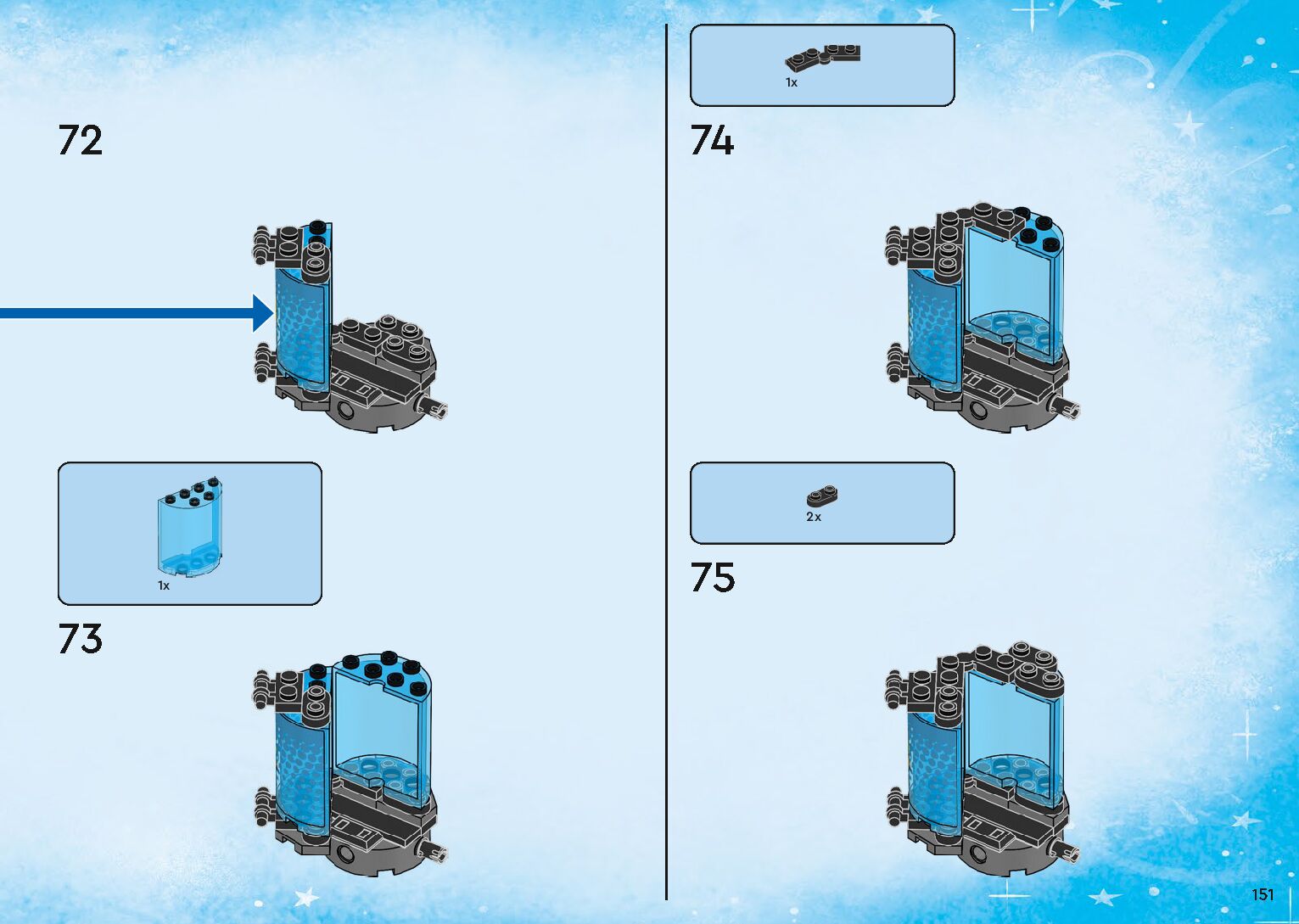 72

1x

73

1x

74

2x

75

151