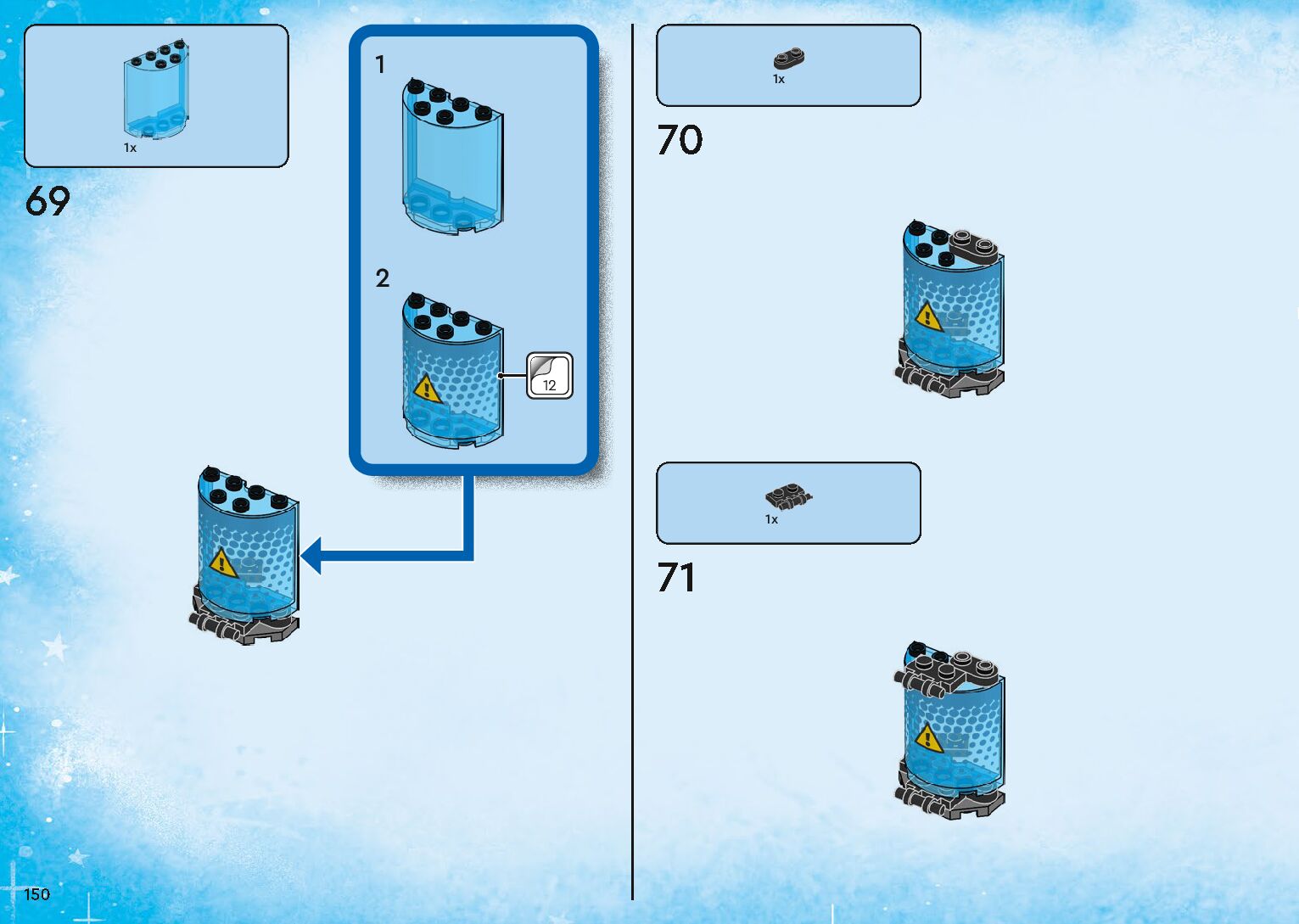 1x

69

1

2

12

1x

70

1x

71

150