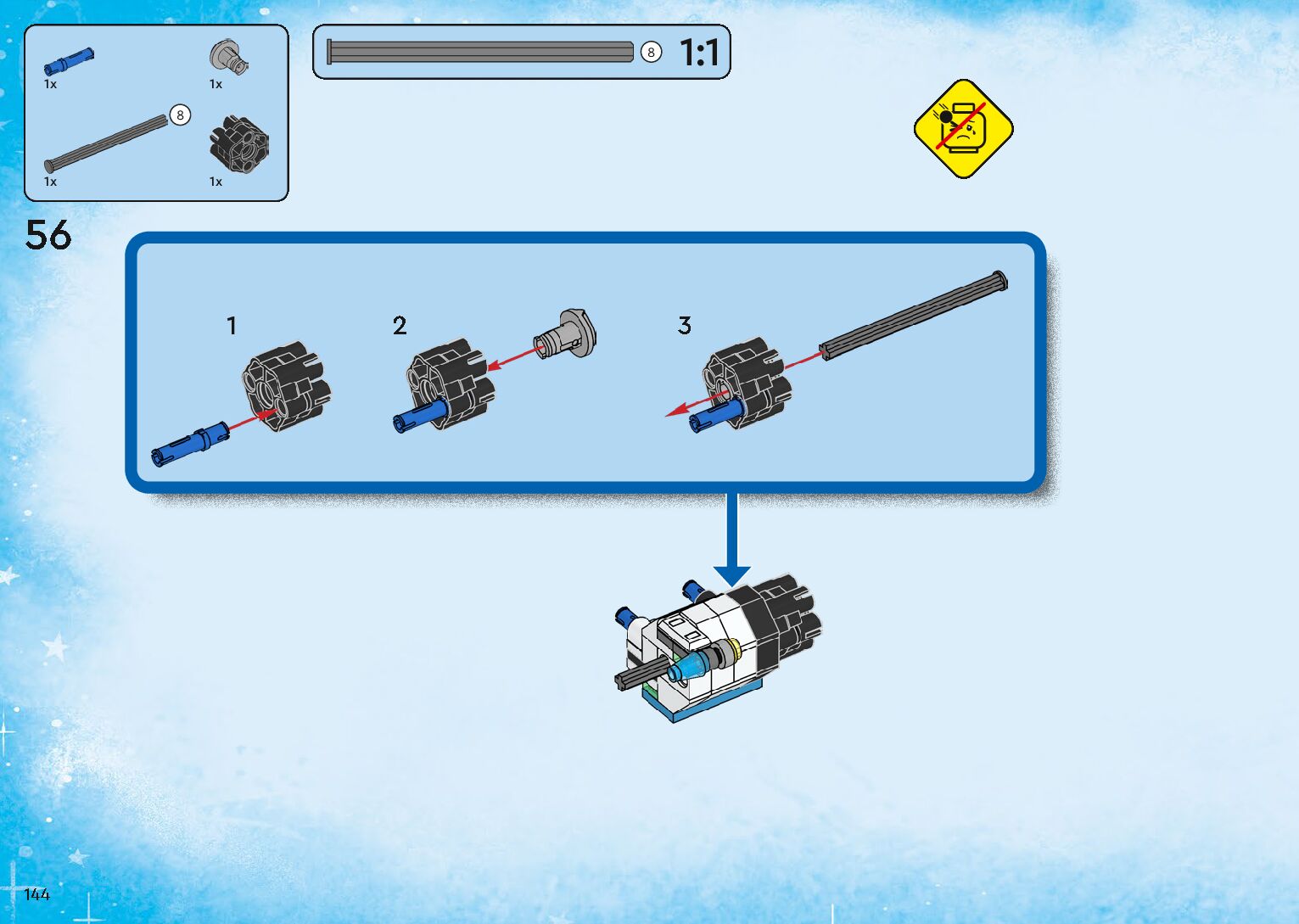 1x
1x
8
1x
1x

8 1:1

56

1
2
3

144